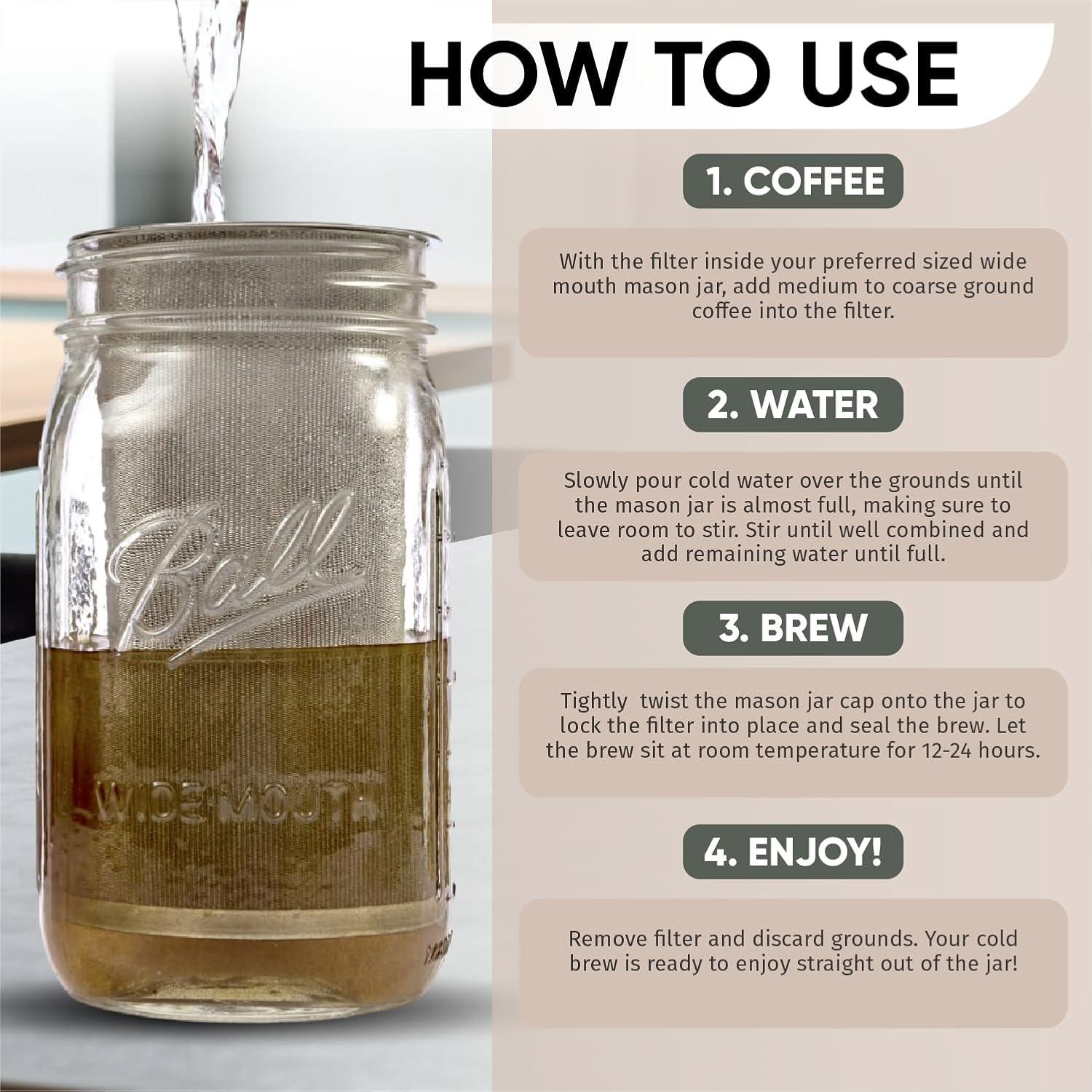 HOW TO USE

1. COFFEE

With the filter inside your preferred sized wide mouth mason jar, add medium to coarse ground coffee into the filter.

2. WATER

Slowly pour cold water over the grounds until the mason jar is almost full, making sure to leave room to stir. Stir until well combined and add remaining water until full.

3. BREW

Tightly  twist the mason jar cap onto the jar to lock the filter into place and seal the brew. Let the brew sit at room temperature for 12-24 hours.

4. ENJOY!

Remove filter and discard grounds. Your cold brew is ready to enjoy straight out of the jar!

Ball

WIDE MOUTH