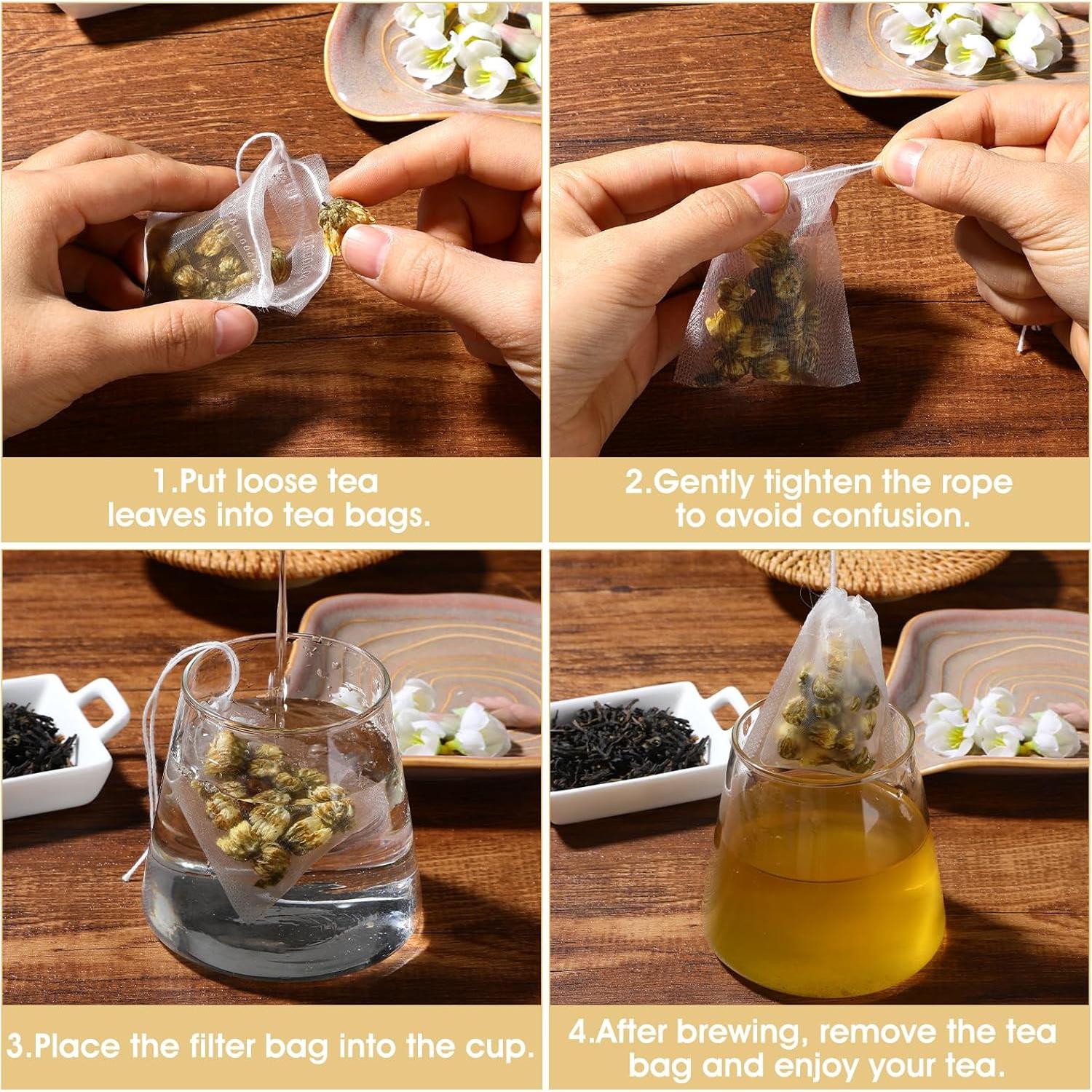 1.Put loose tea leaves into tea bags.

2.Gently tighten the rope to avoid confusion.

3.Place the filter bag into the cup.

4.After brewing, remove the tea bag and enjoy your tea.