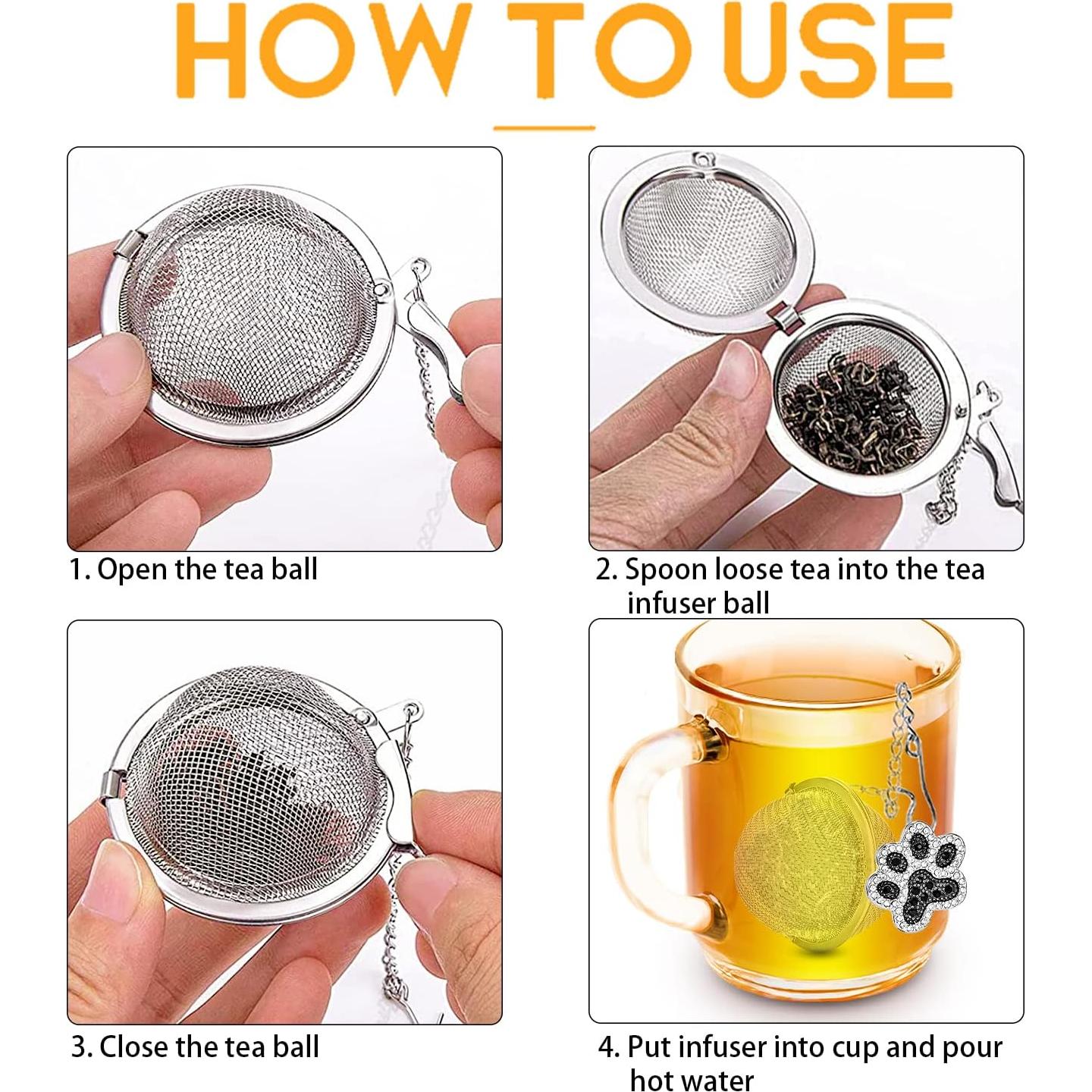 HOW TO USE

1. Open the tea ball

2. Spoon loose tea into the tea infuser ball

3. Close the tea ball

4. Put infuser into cup and pour hot water