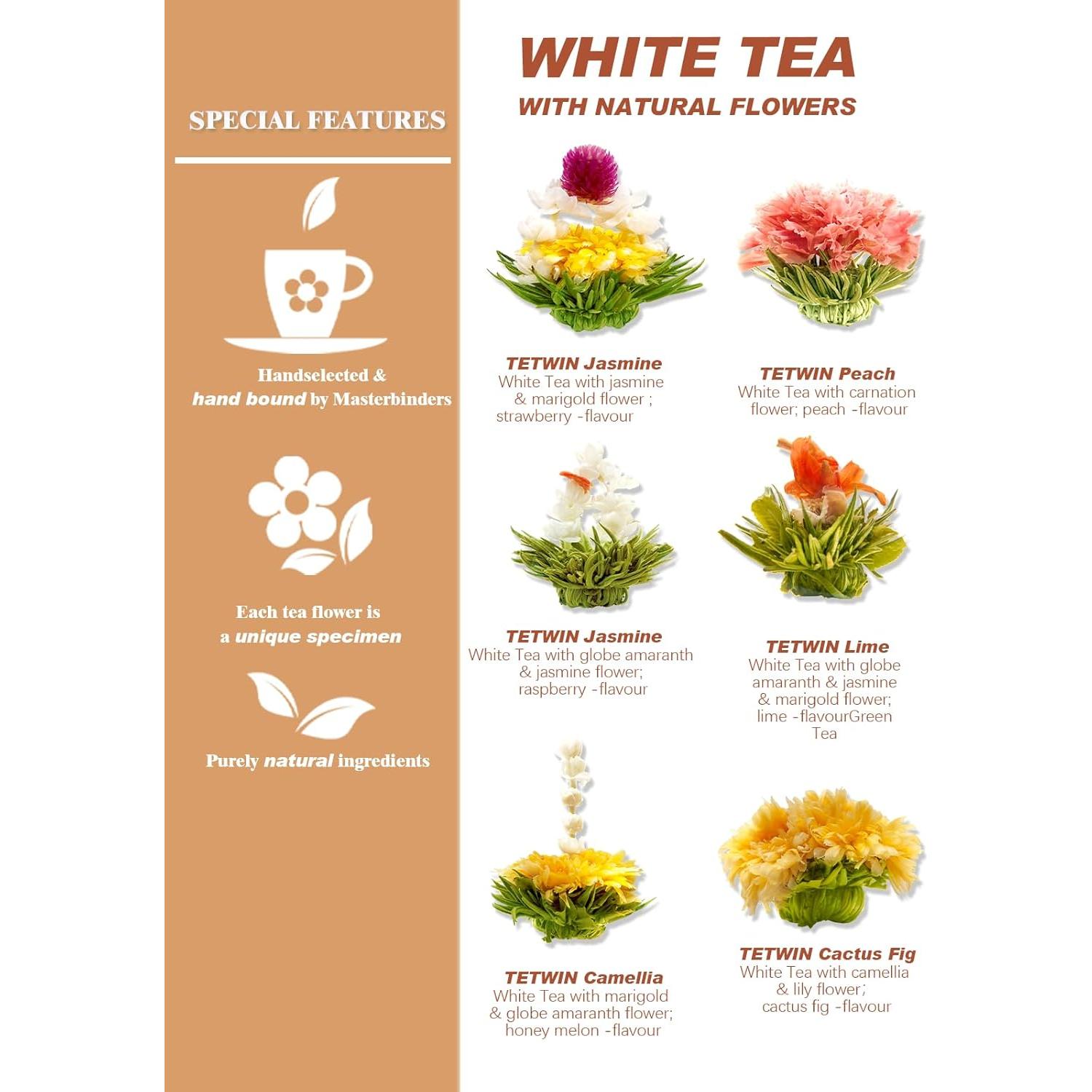 SPECIAL FEATURES

Handselected & hand bound by Masterbinders

Each tea flower is a unique specimen

Purely natural ingredients

WHITE TEA
WITH NATURAL FLOWERS

TETWIN Jasmine
White Tea with jasmine & marigold flower ; strawberry -flavour

TETWIN Peach
White Tea with carnation flower; peach -flavour

TETWIN Jasmine
White Tea with globe amaranth & jasmine flower; raspberry -flavour

TETWIN Lime
White Tea with globe amaranth & jasmine & marigold flower; lime -flavourGreen Tea

TETWIN Camellia
White Tea with marigold & globe amaranth flower; honey melon -flavour

TETWIN Cactus Fig
White Tea with camellia & lily flower; cactus fig -flavour