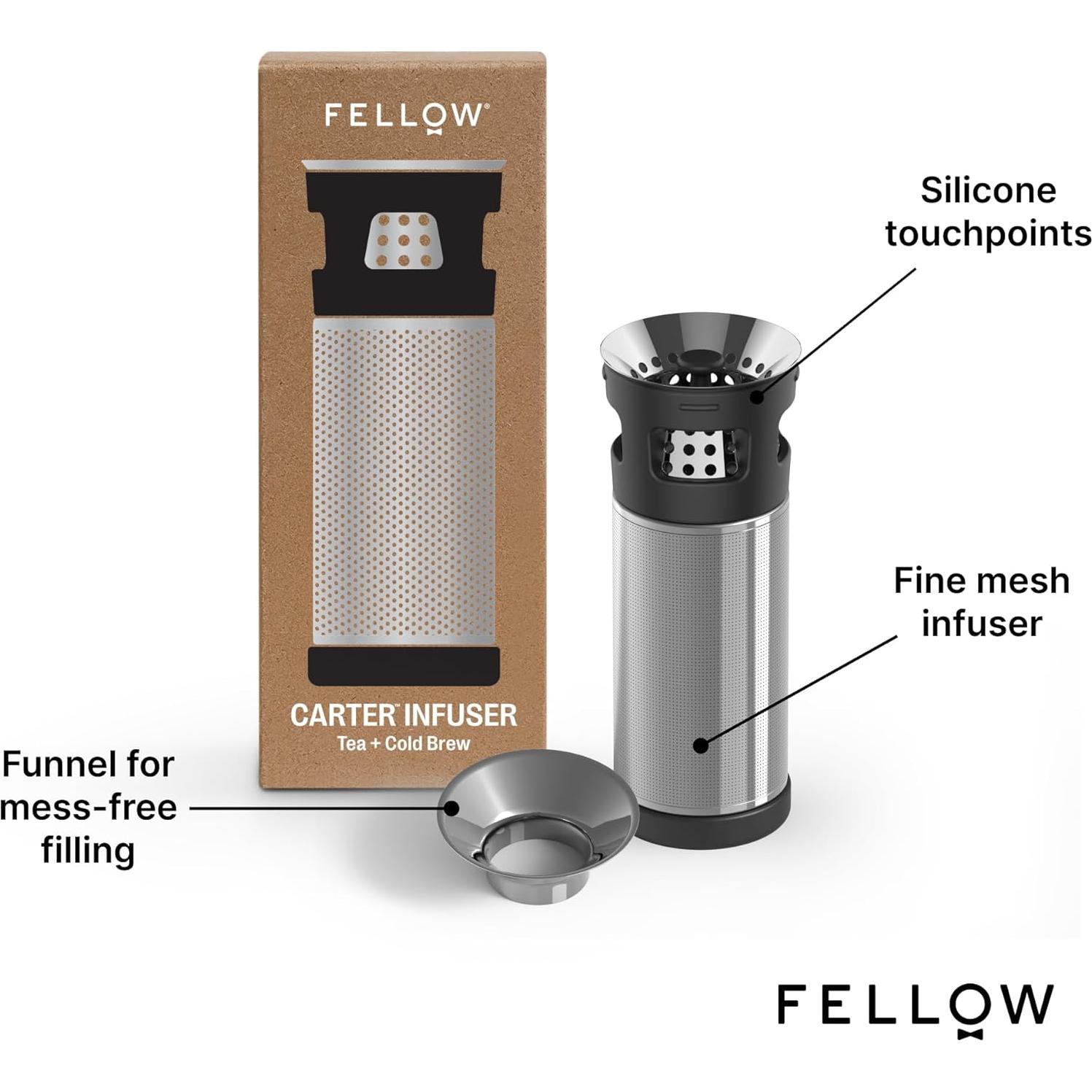 FELLOW®

CARTER™ INFUSER
Tea + Cold Brew

Silicone touchpoints

Fine mesh infuser

Funnel for mess-free filling

FELLOW