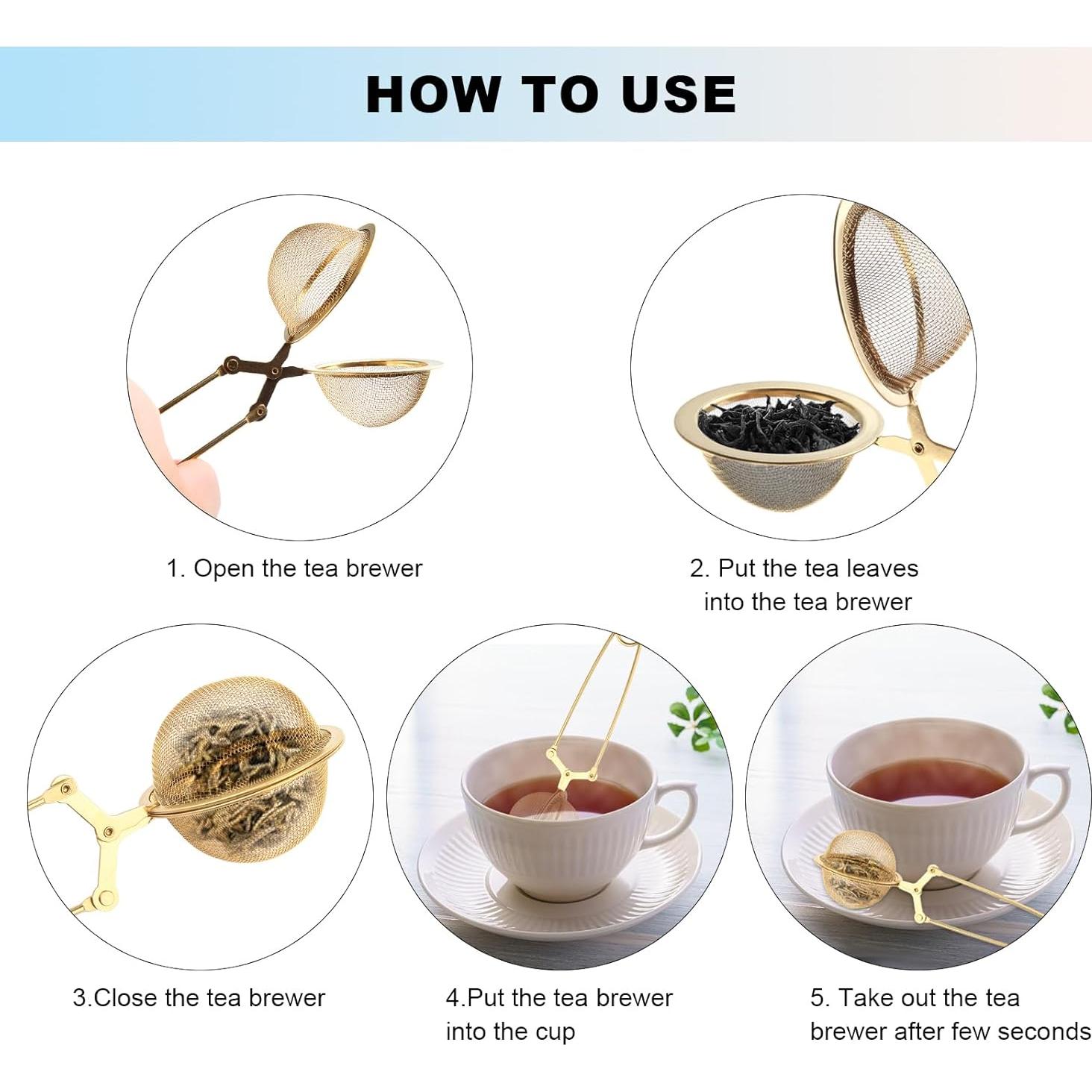 HOW TO USE

1. Open the tea brewer

2. Put the tea leaves into the tea brewer

3.Close the tea brewer

4.Put the tea brewer into the cup

5. Take out the tea brewer after few seconds