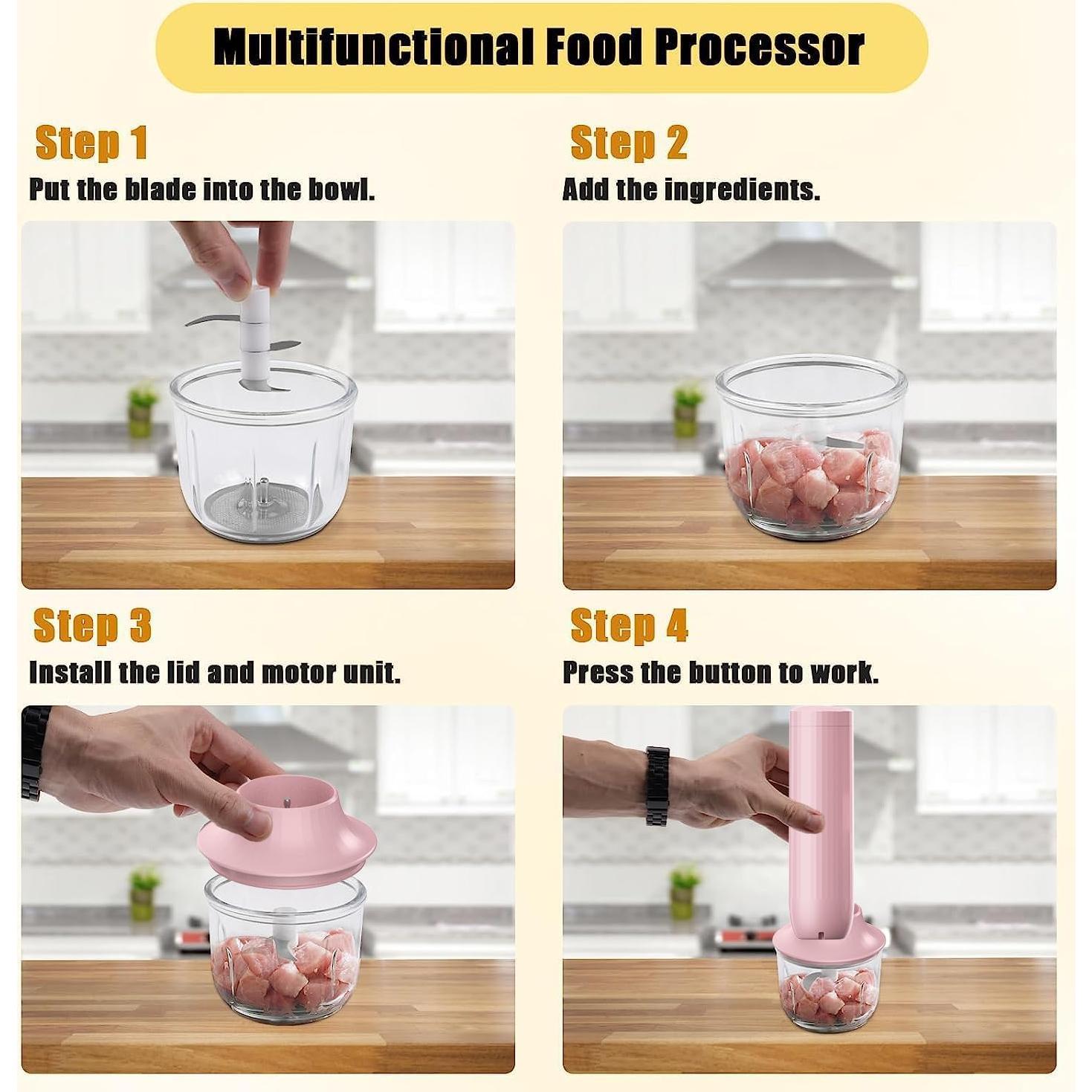 Multifunctional Food Processor

Step 1
Put the blade into the bowl.

Step 2
Add the ingredients.

Step 3
Install the lid and motor unit.

Step 4
Press the button to work.