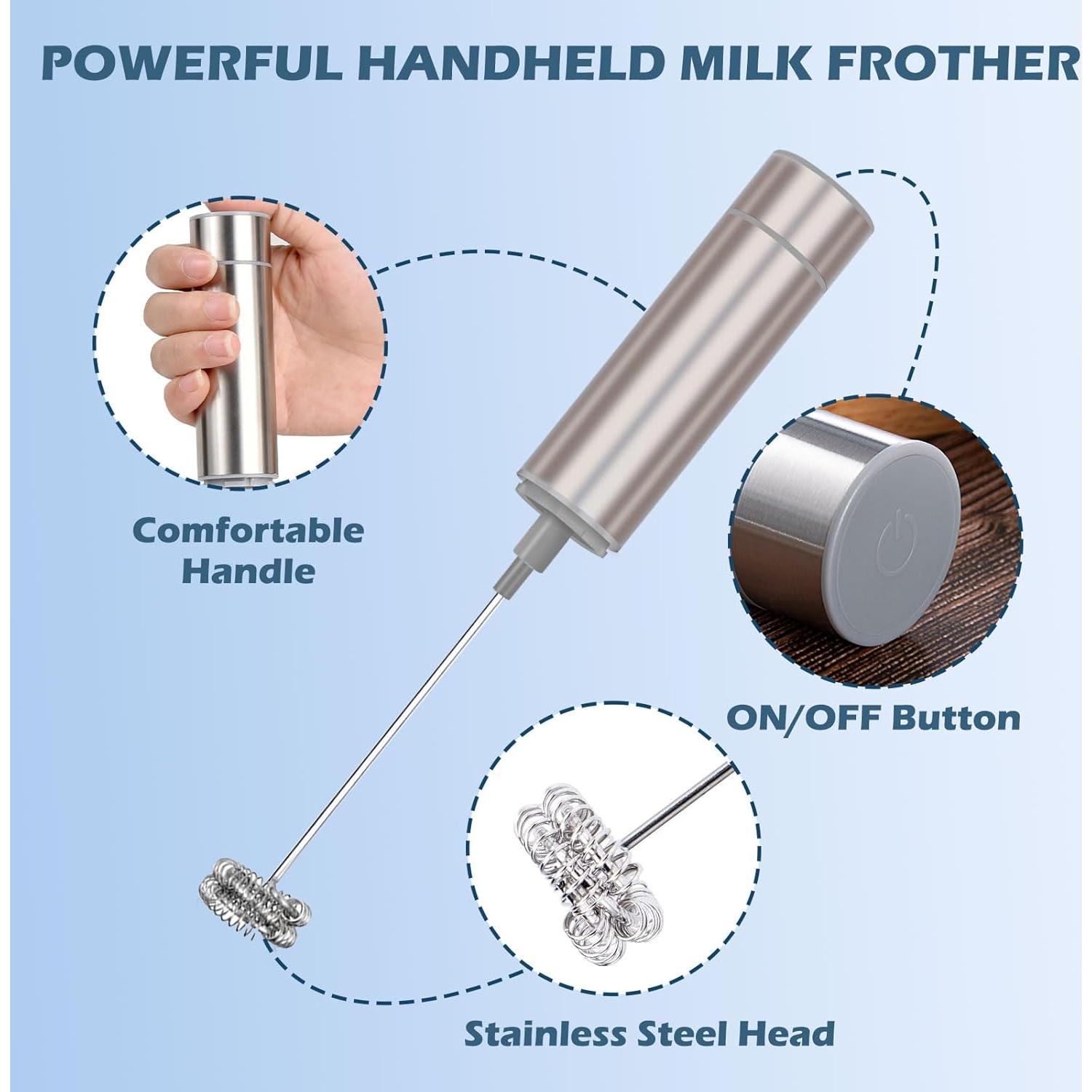 POWERFUL HANDHELD MILK FROTHER

Comfortable Handle

ON/OFF Button

Stainless Steel Head