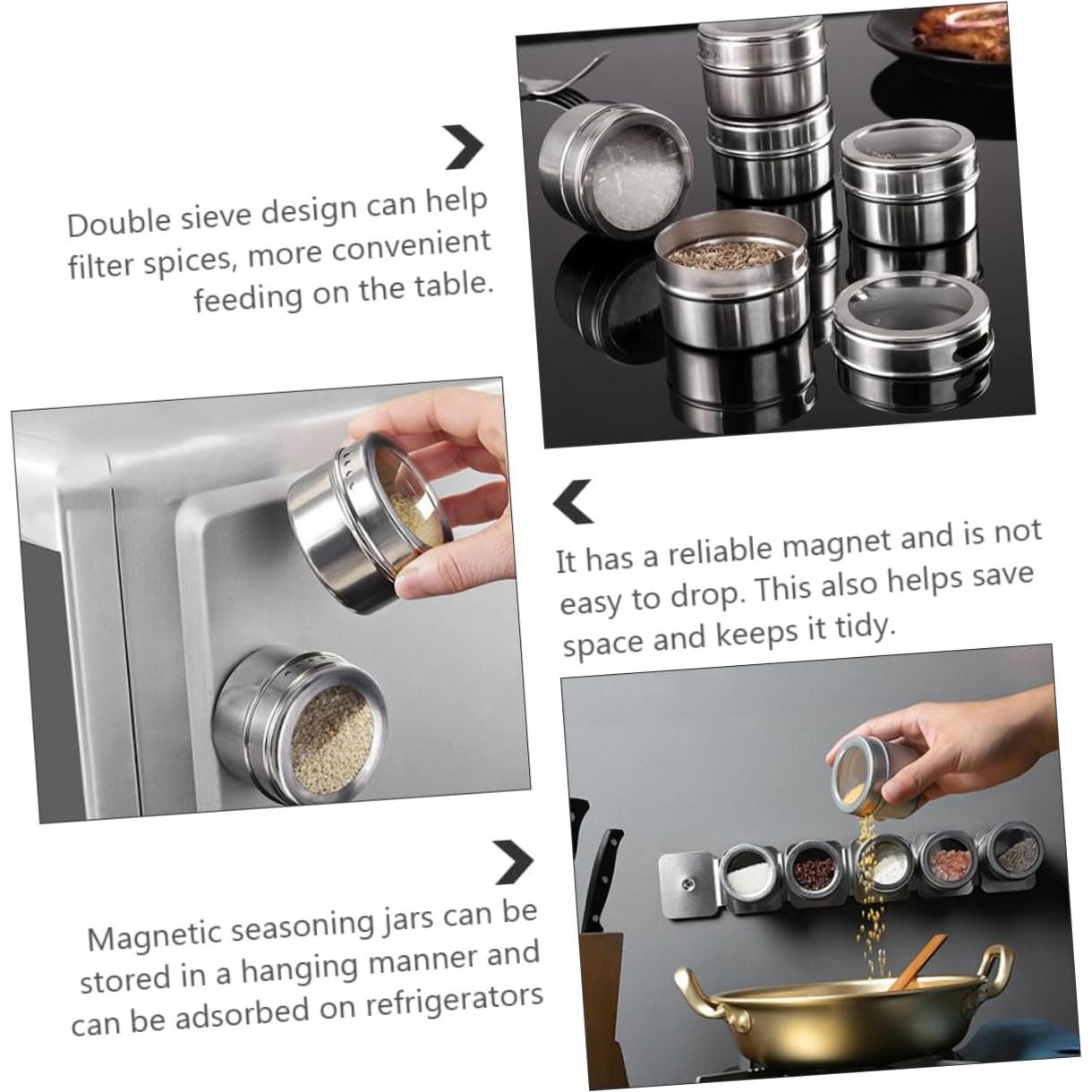 Double sieve design can help filter spices, more convenient feeding on the table.

It has a reliable magnet and is not easy to drop. This also helps save space and keeps it tidy.

Magnetic seasoning jars can be stored in a hanging manner and can be adsorbed on refrigerators