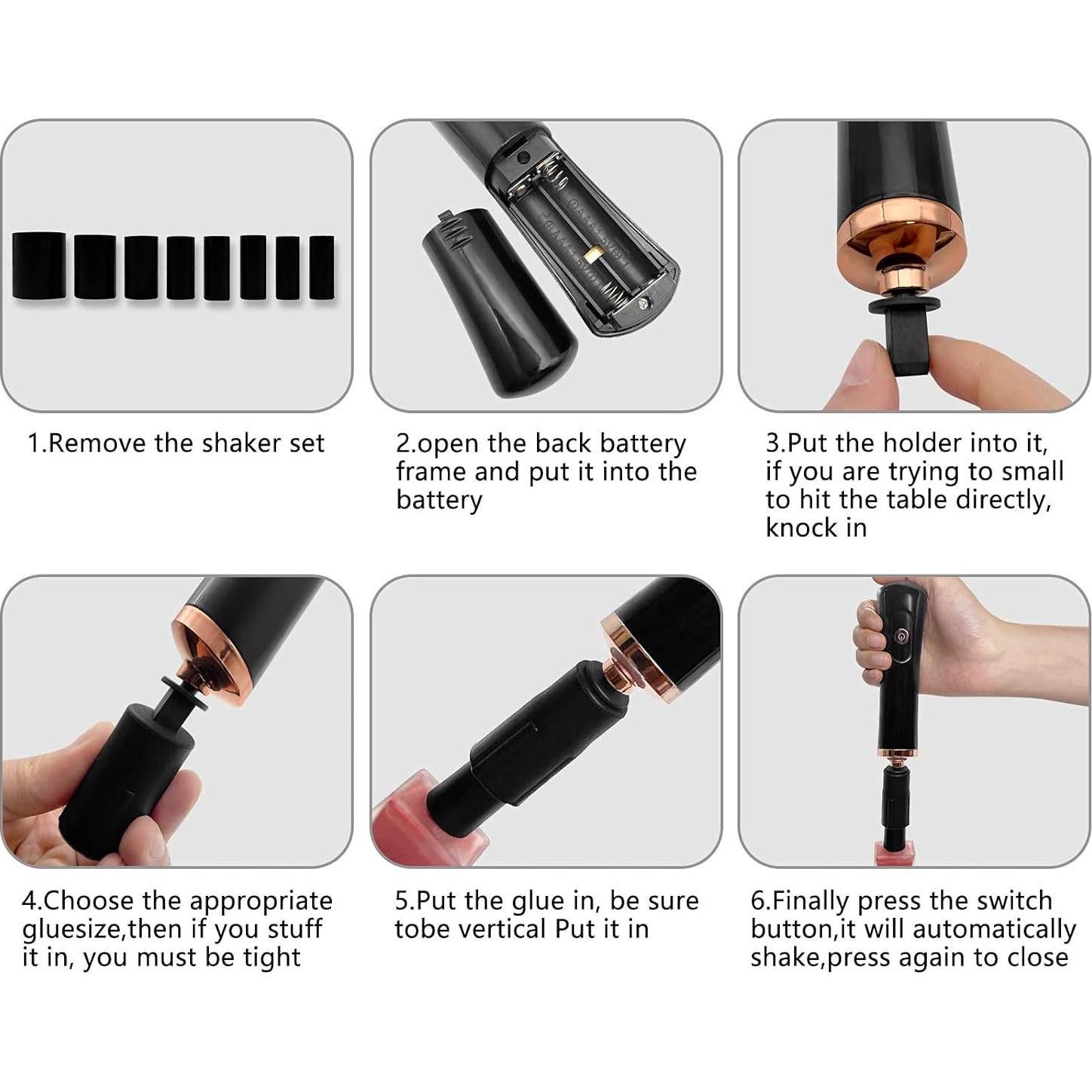 1.Remove the shaker set

2.open the back battery frame and put it into the battery

3.Put the holder into it, if you are trying to small to hit the table directly, knock in

4.Choose the appropriate gluesize,then if you stuff it in, you must be tight

5.Put the glue in, be sure tobe vertical Put it in

6.Finally press the switch button,it will automatically shake,press again to close