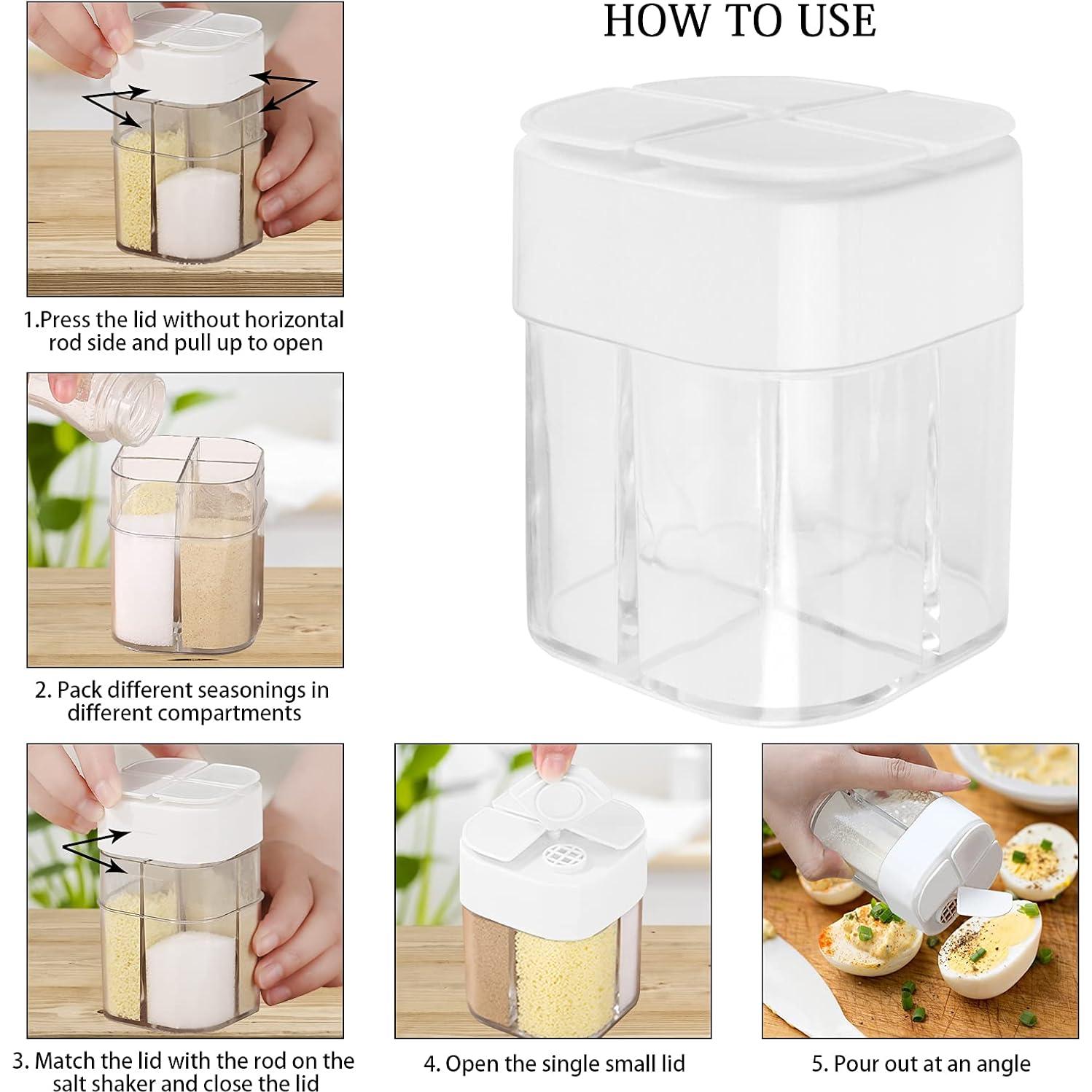 HOW TO USE

1.Press the lid without horizontal rod side and pull up to open

2. Pack different seasonings in different compartments

3. Match the lid with the rod on the salt shaker and close the lid

4. Open the single small lid

5. Pour out at an angle