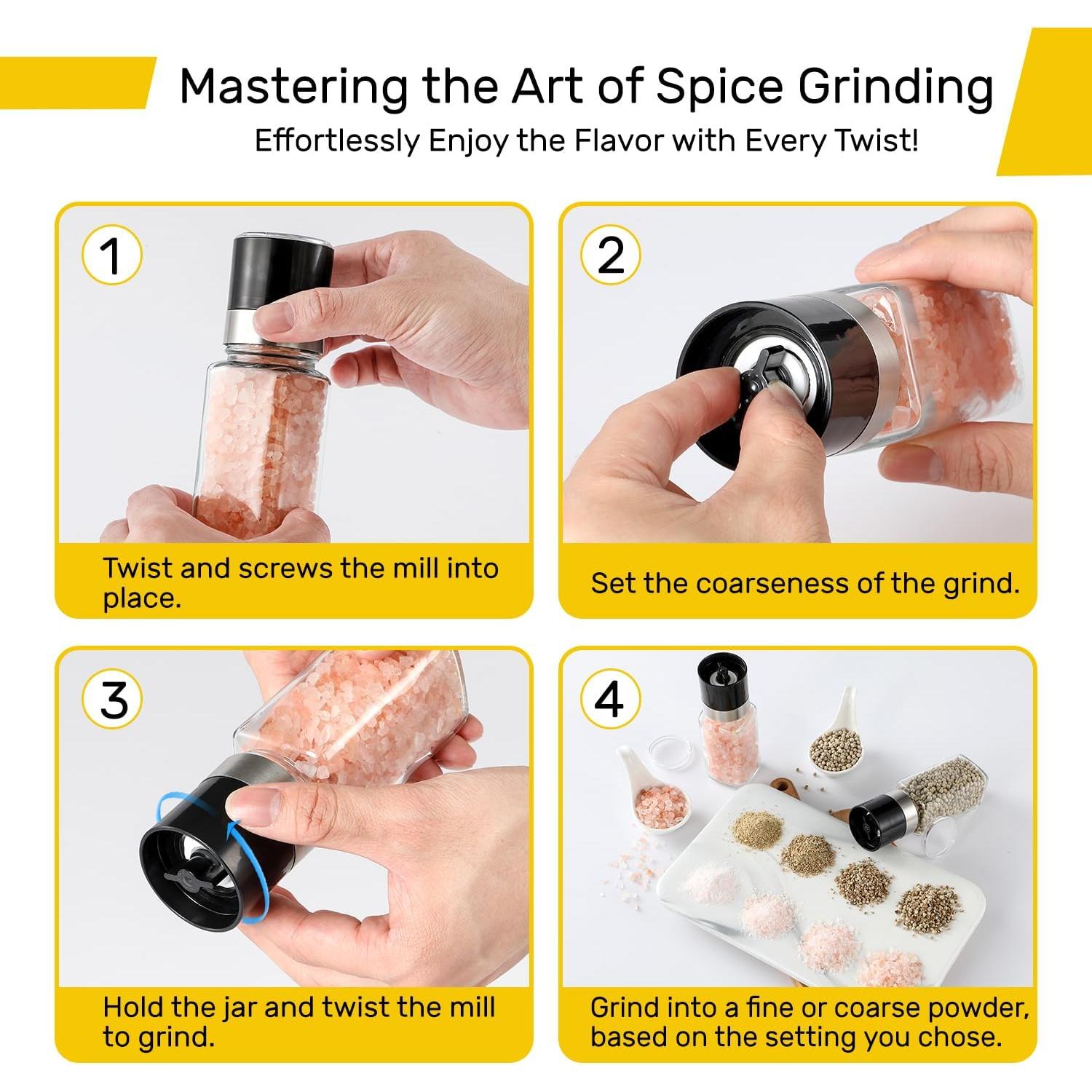 Mastering the Art of Spice Grinding

Effortlessly Enjoy the Flavor with Every Twist!

1

Twist and screws the mill into place.

2

Set the coarseness of the grind.

3

Hold the jar and twist the mill to grind.

4

Grind into a fine or coarse powder, based on the setting you chose.