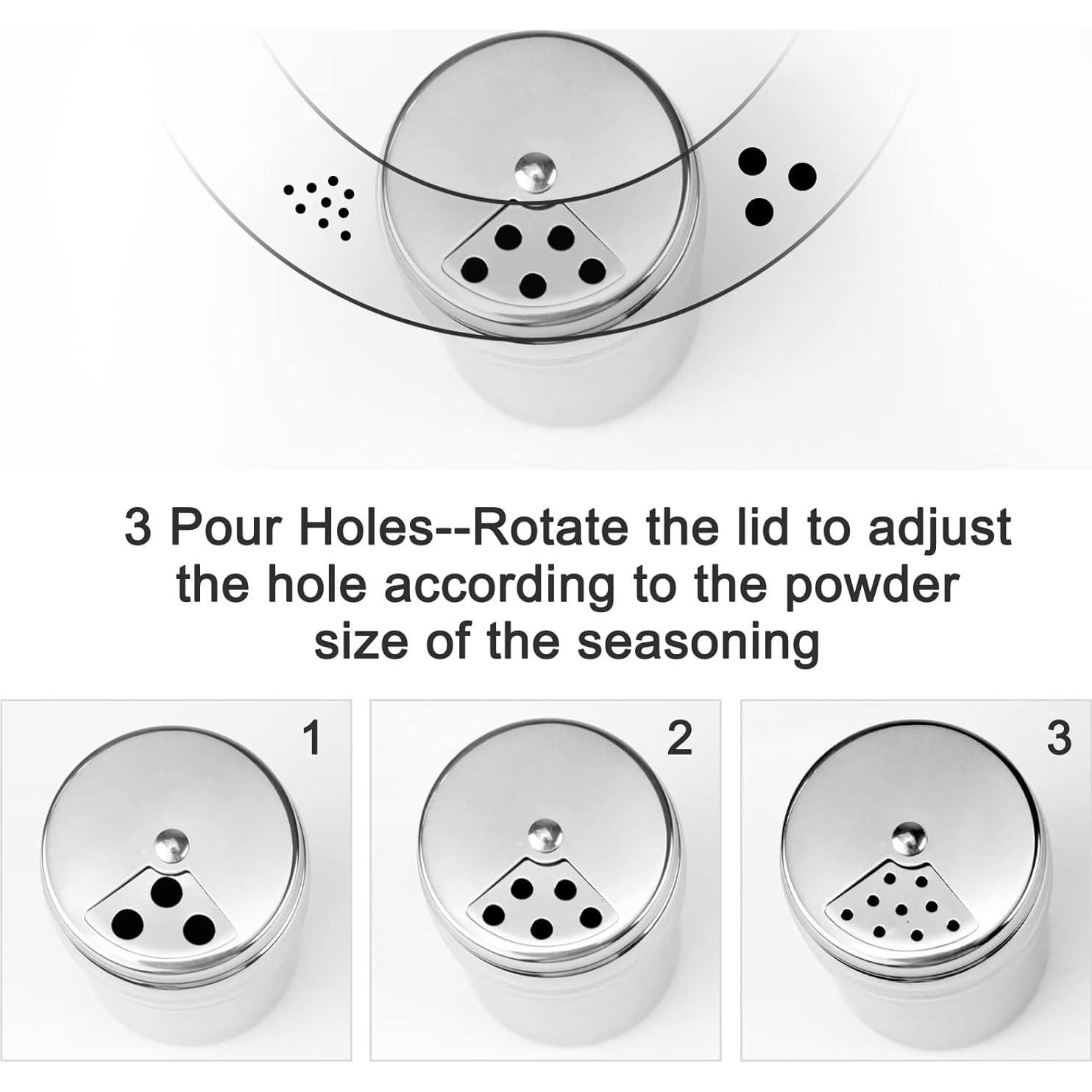 3 Pour Holes--Rotate the lid to adjust the hole according to the powder size of the seasoning

1

2

3