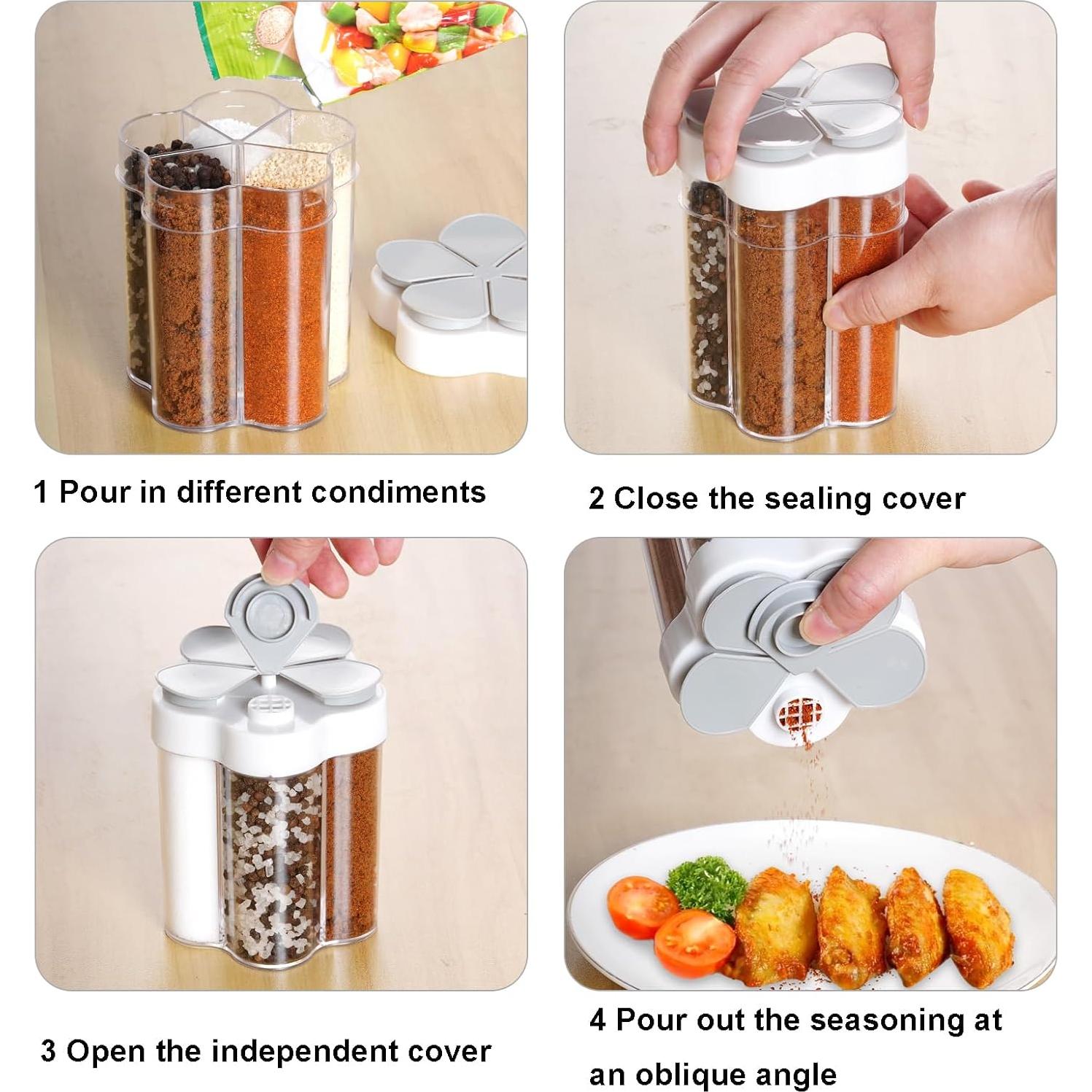 1 Pour in different condiments

2 Close the sealing cover

3 Open the independent cover

4 Pour out the seasoning at an oblique angle