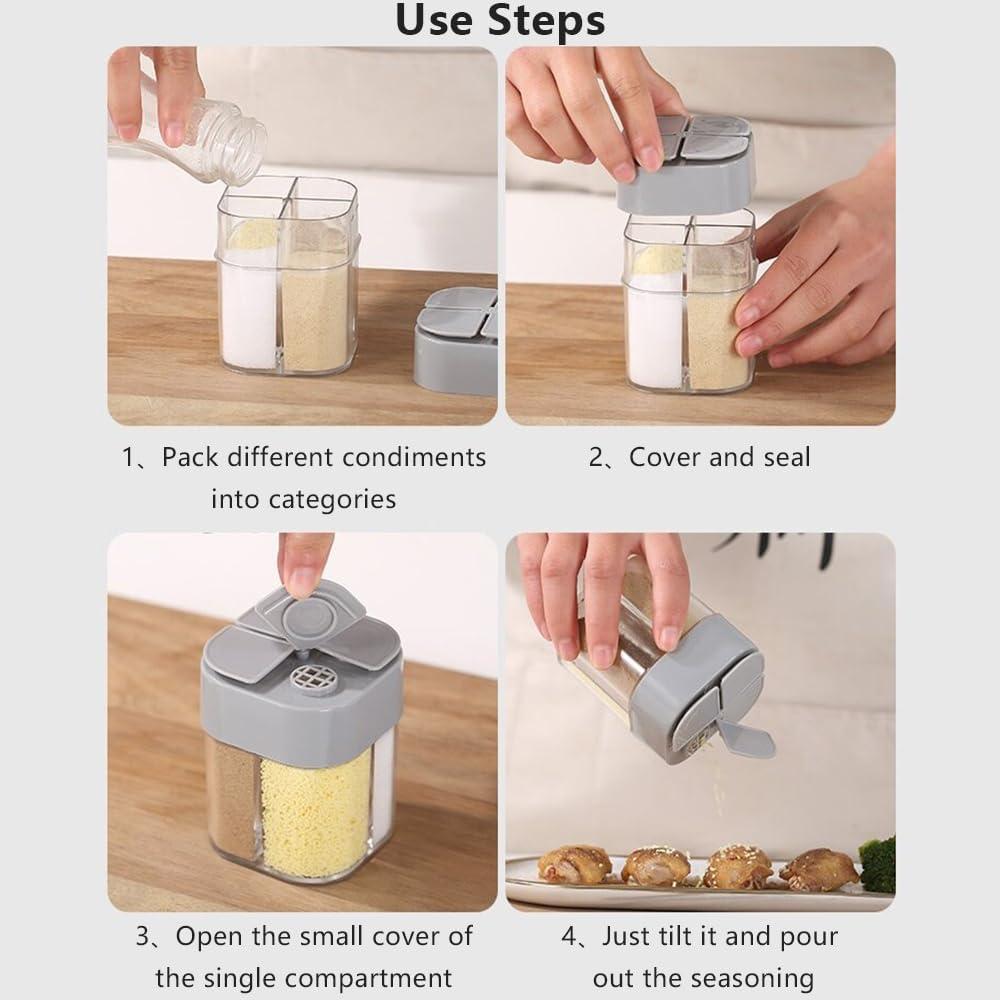 Use Steps

1、Pack different condiments into categories

2、Cover and seal

3、Open the small cover of the single compartment

4、Just tilt it and pour out the seasoning