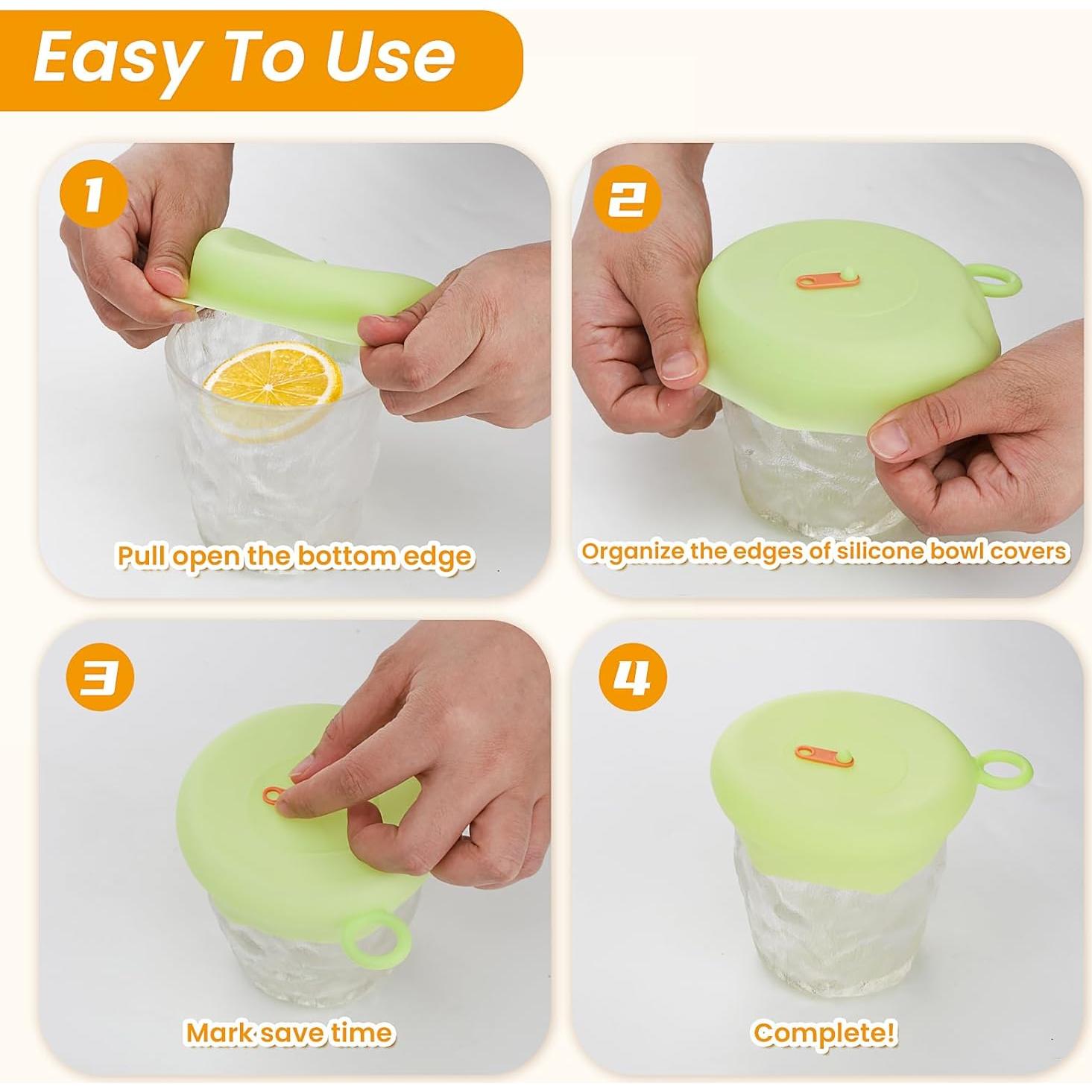 Easy To Use

1

Pull open the bottom edge

2

Organize the edges of silicone bowl covers

3

Mark save time

4

Complete!