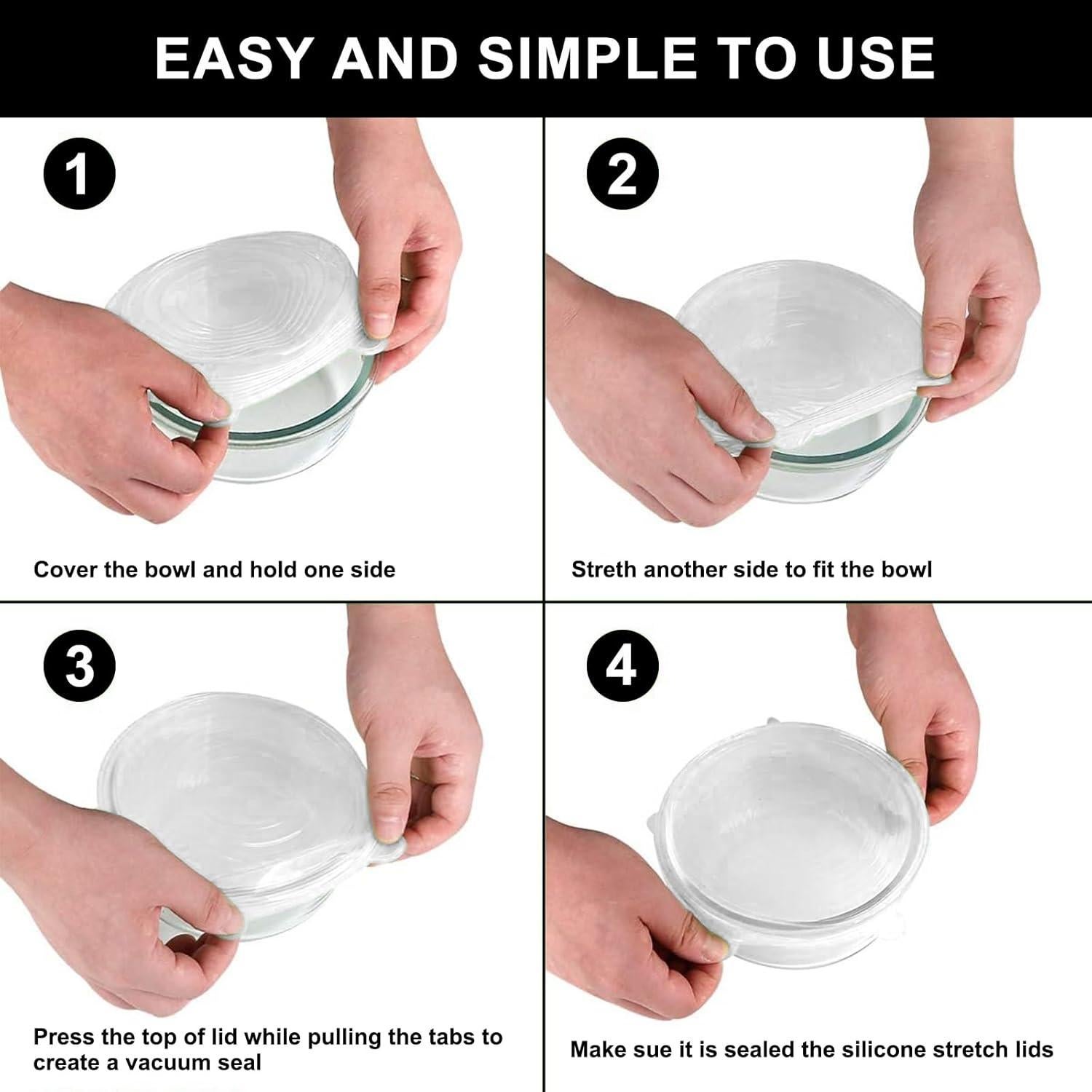 EASY AND SIMPLE TO USE

1

Cover the bowl and hold one side

2

Streth another side to fit the bowl

3

Press the top of lid while pulling the tabs to create a vacuum seal

4

Make sue it is sealed the silicone stretch lids