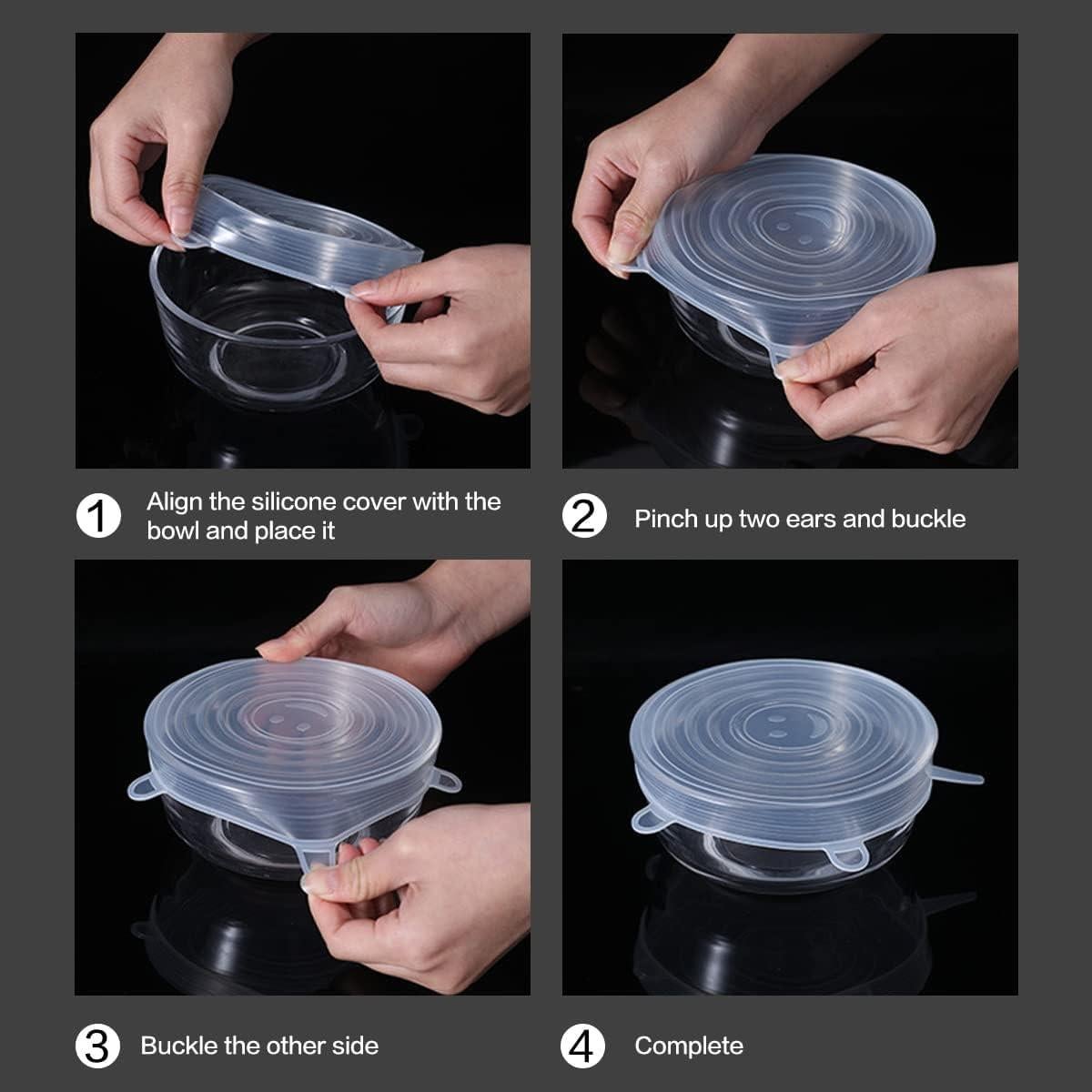 1 Align the silicone cover with the bowl and place it

2 Pinch up two ears and buckle

3 Buckle the other side

4 Complete