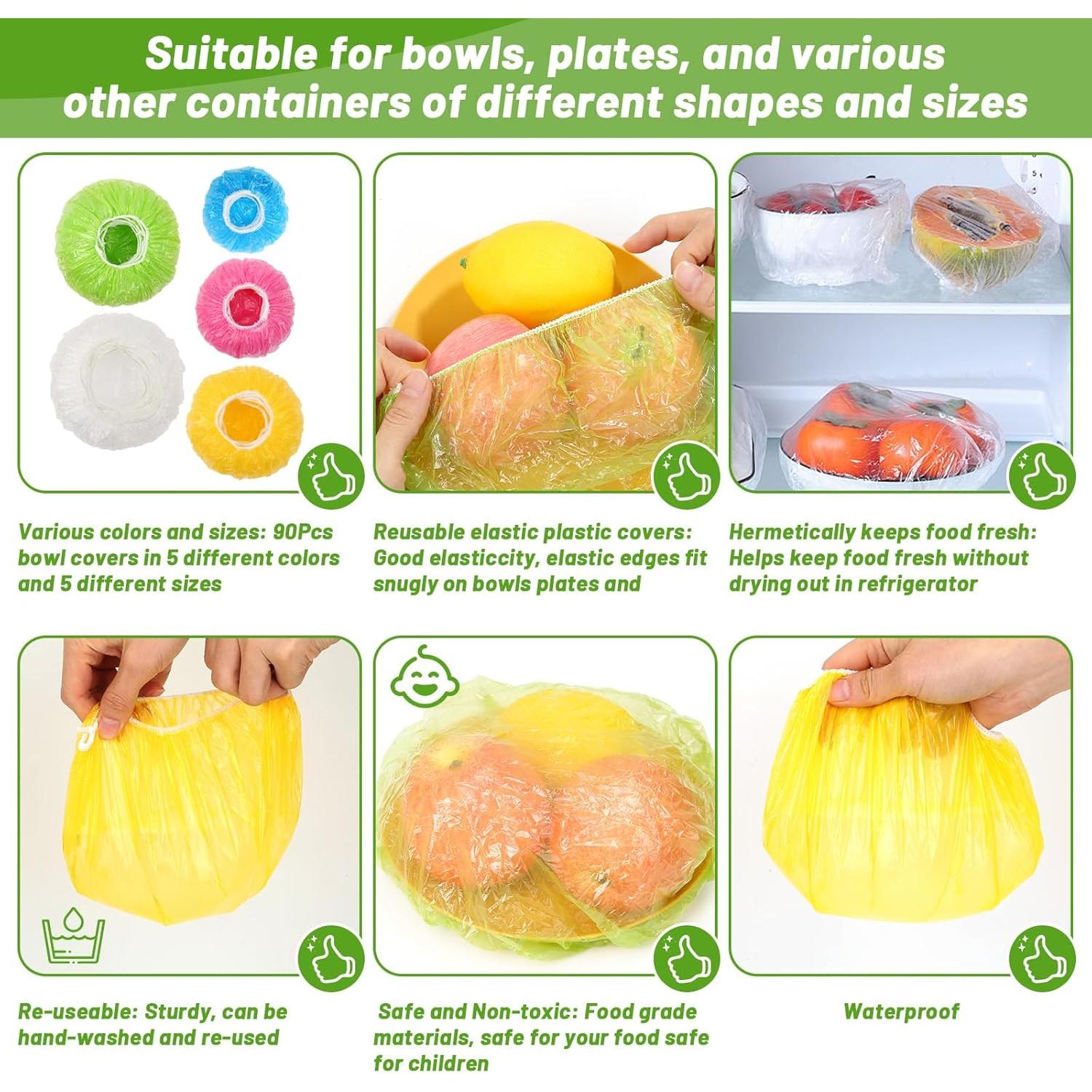 Suitable for bowls, plates, and various other containers of different shapes and sizes

Various colors and sizes: 90Pcs bowl covers in 5 different colors and 5 different sizes

Reusable elastic plastic covers: Good elasticcity, elastic edges fit snugly on bowls plates and

Hermetically keeps food fresh: Helps keep food fresh without drying out in refrigerator

Re-useable: Sturdy, can be hand-washed and re-used

Safe and Non-toxic: Food grade materials, safe for your food safe for children

Waterproof