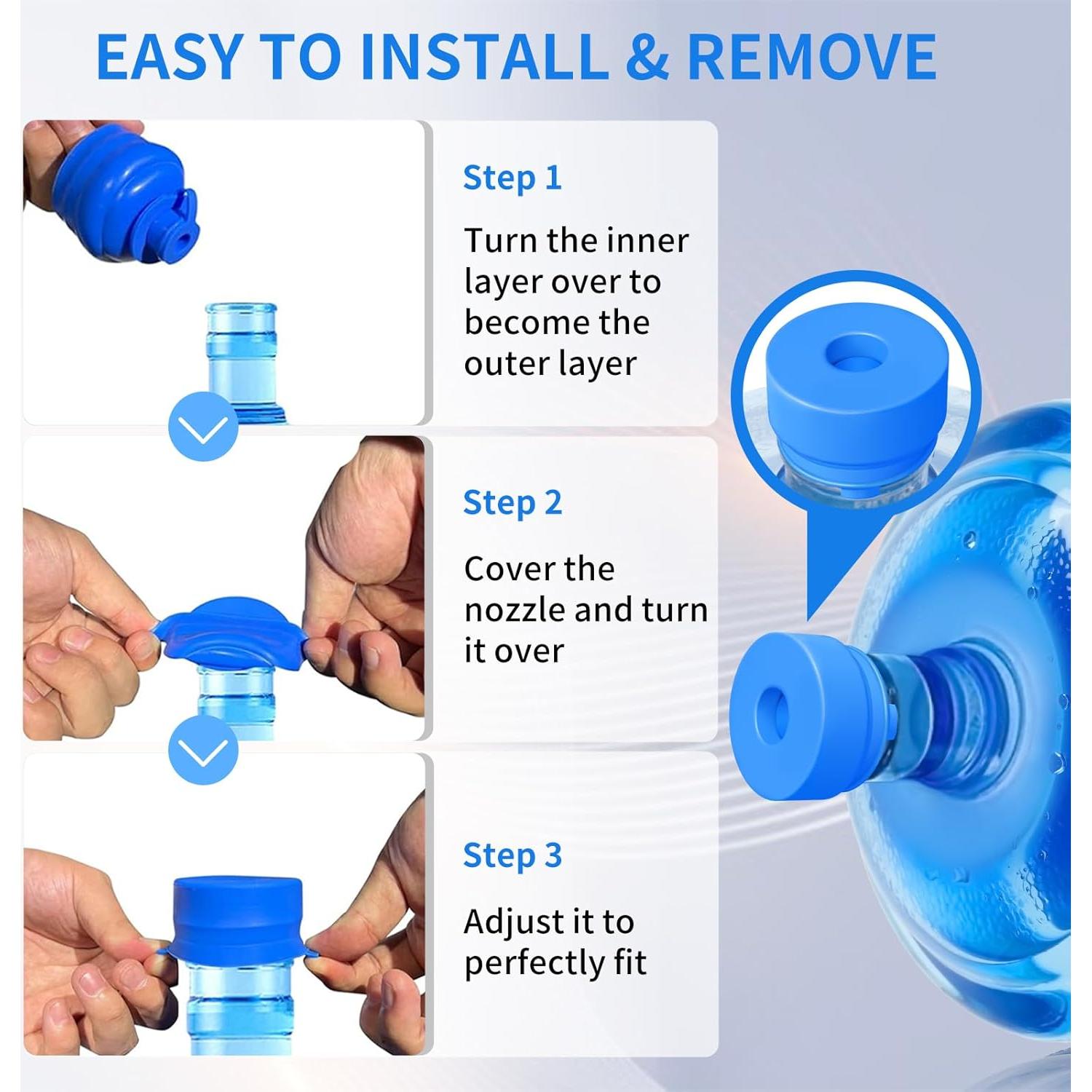 EASY TO INSTALL & REMOVE

Step 1

Turn the inner layer over to become the outer layer

Step 2

Cover the nozzle and turn it over

Step 3

Adjust it to perfectly fit