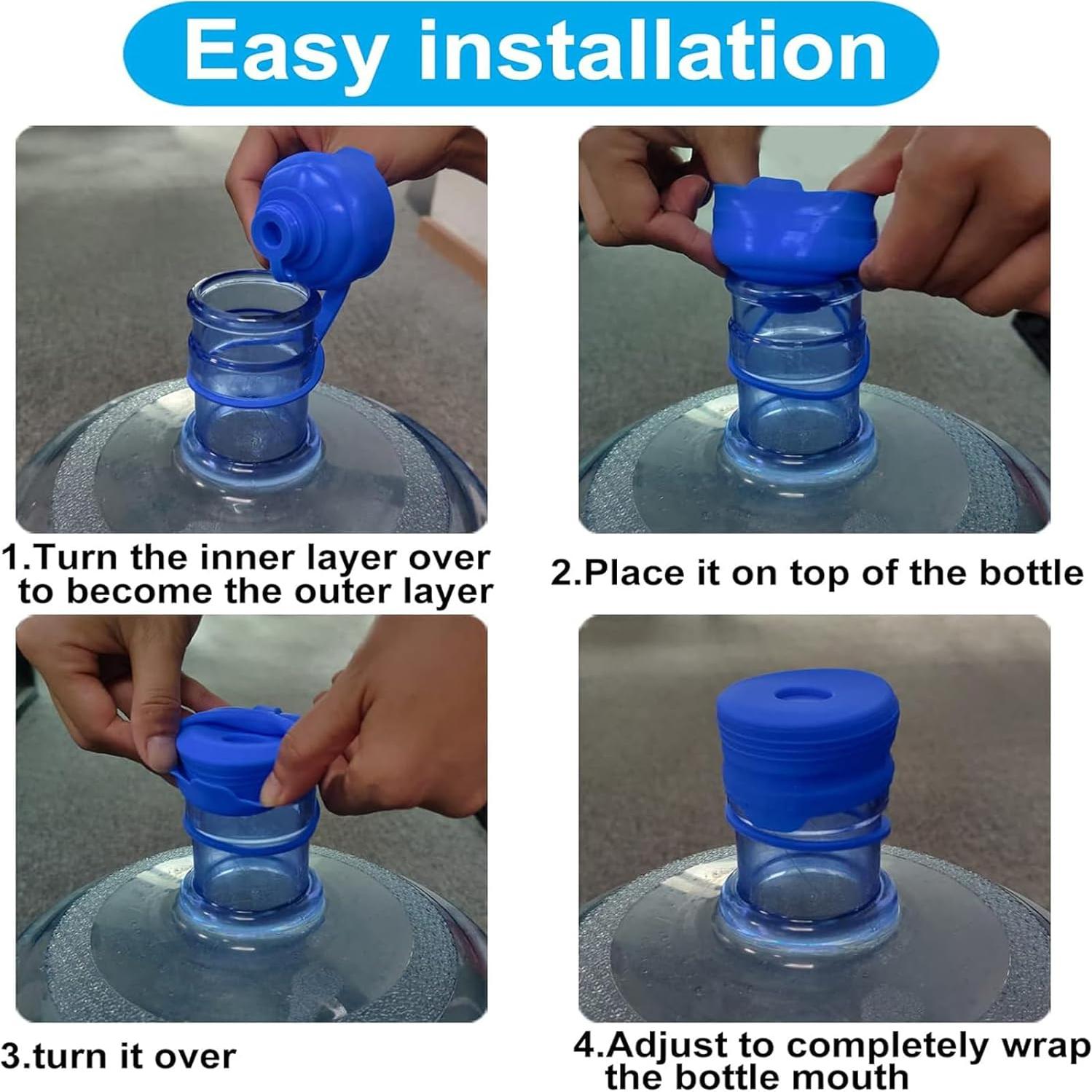 Easy installation

1.Turn the inner layer over to become the outer layer

2.Place it on top of the bottle

3.turn it over

4.Adjust to completely wrap the bottle mouth