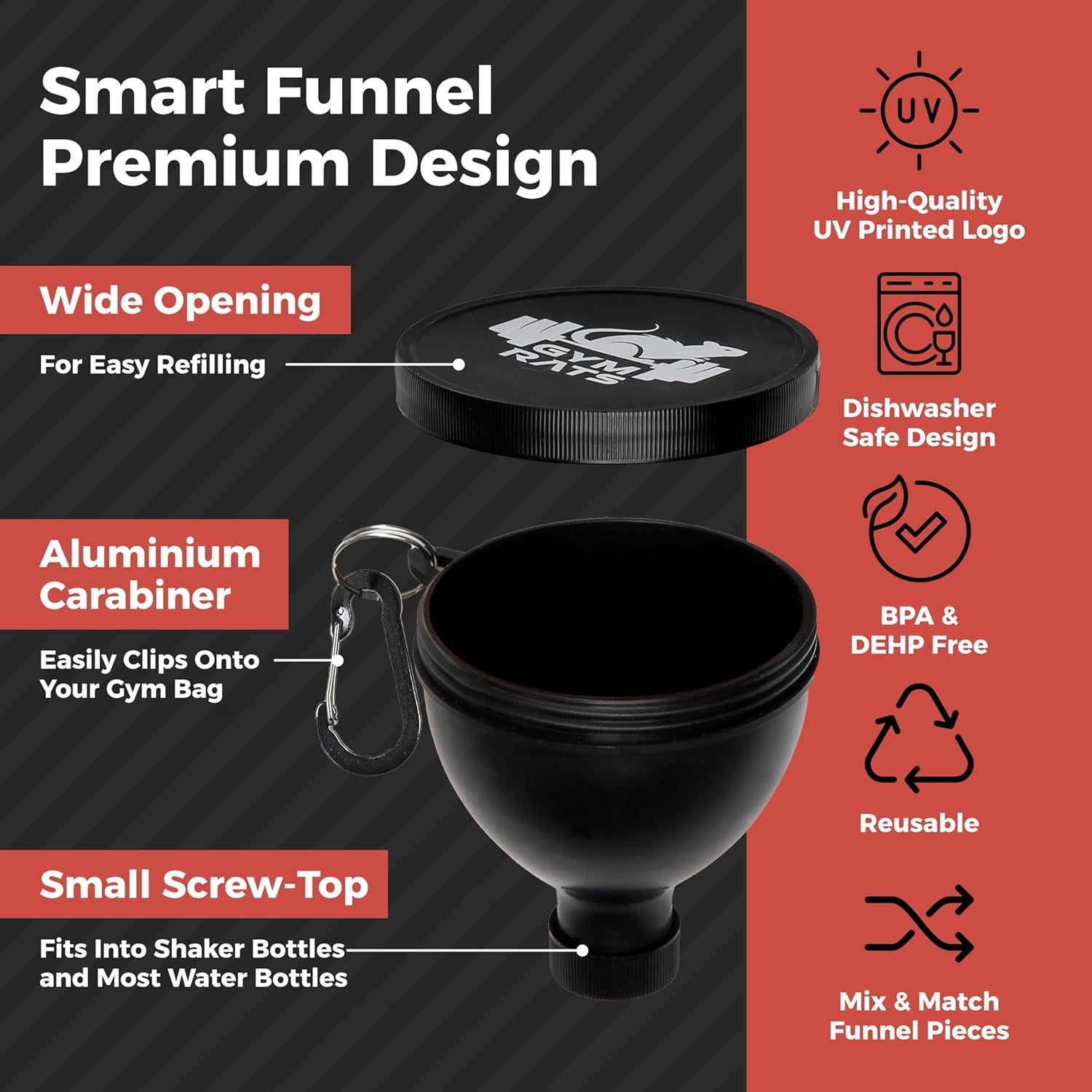 Smart Funnel Premium Design

Wide Opening

For Easy Refilling

GYM RATS

Aluminium Carabiner

Easily Clips Onto Your Gym Bag

Small Screw-Top

Fits Into Shaker Bottles and Most Water Bottles

UV

High-Quality UV Printed Logo

Dishwasher Safe Design

BPA & DEHP Free

Reusable

Mix & Match Funnel Pieces