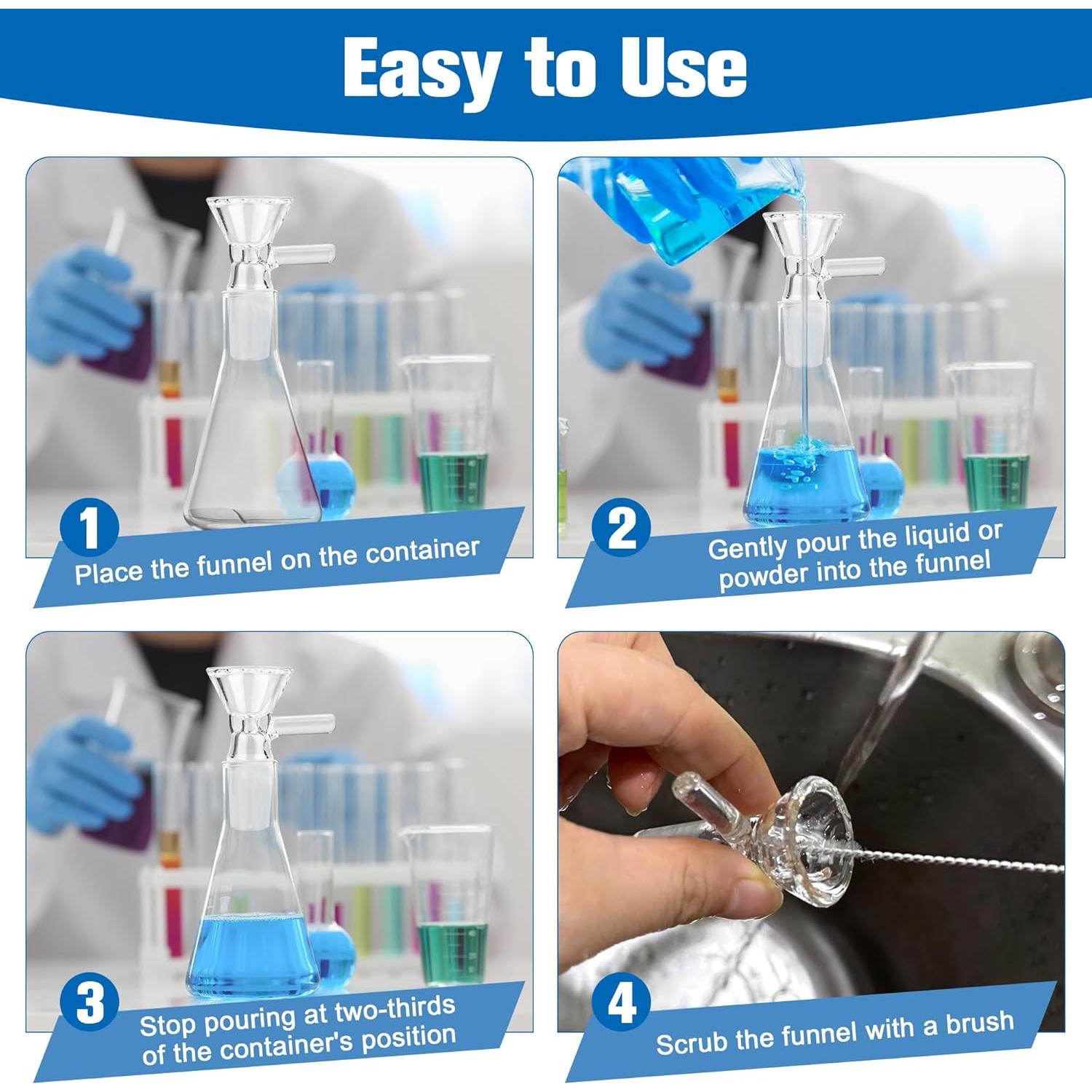 Easy to Use

1
Place the funnel on the container

2
Gently pour the liquid or powder into the funnel

3
Stop pouring at two-thirds of the container's position

4
Scrub the funnel with a brush