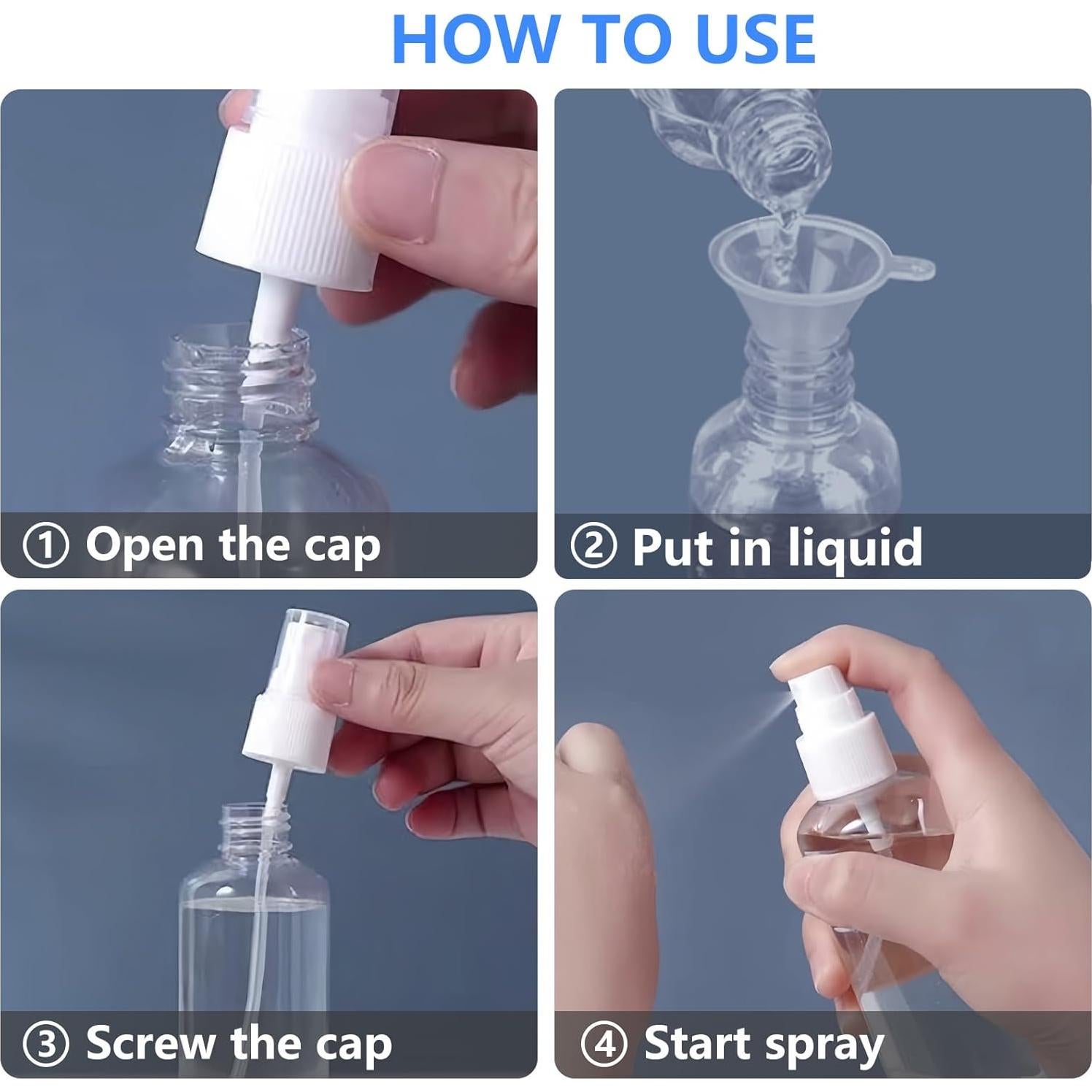 HOW TO USE

① Open the cap

② Put in liquid

③ Screw the cap

④ Start spray