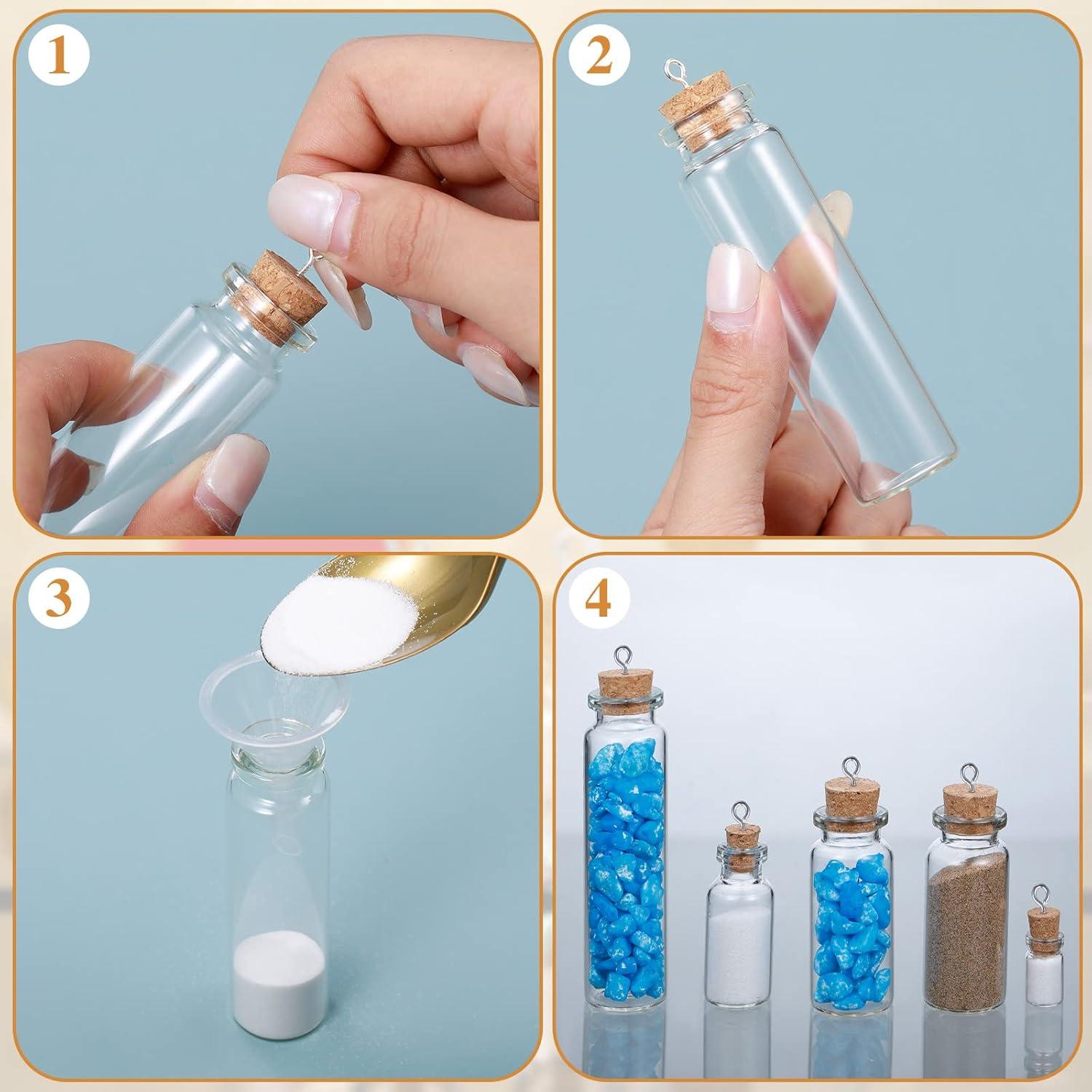 1

2

3

4