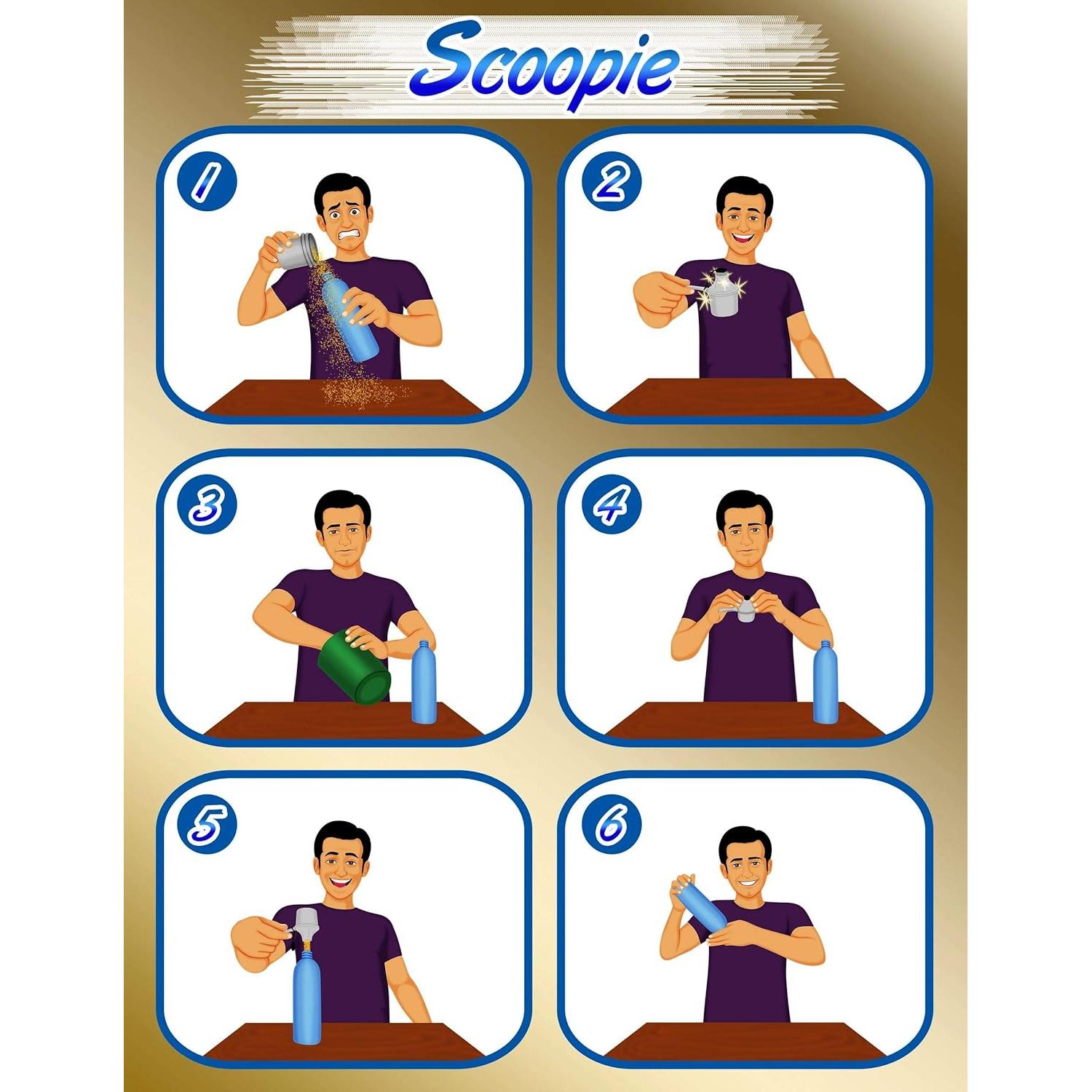 Scoopie

1

2

3

4

5

6