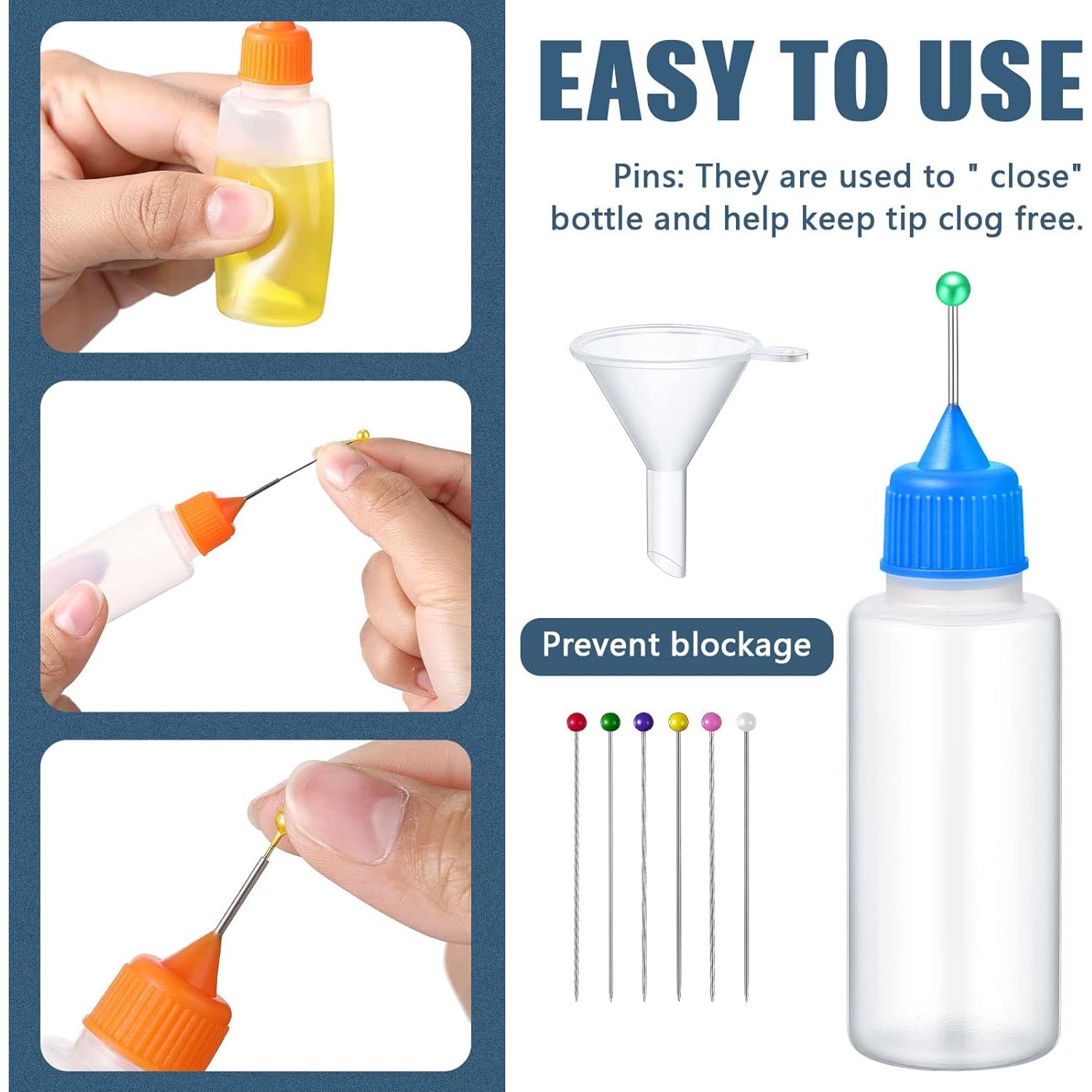 EASY TO USE

Pins: They are used to " close" bottle and help keep tip clog free.

Prevent blockage