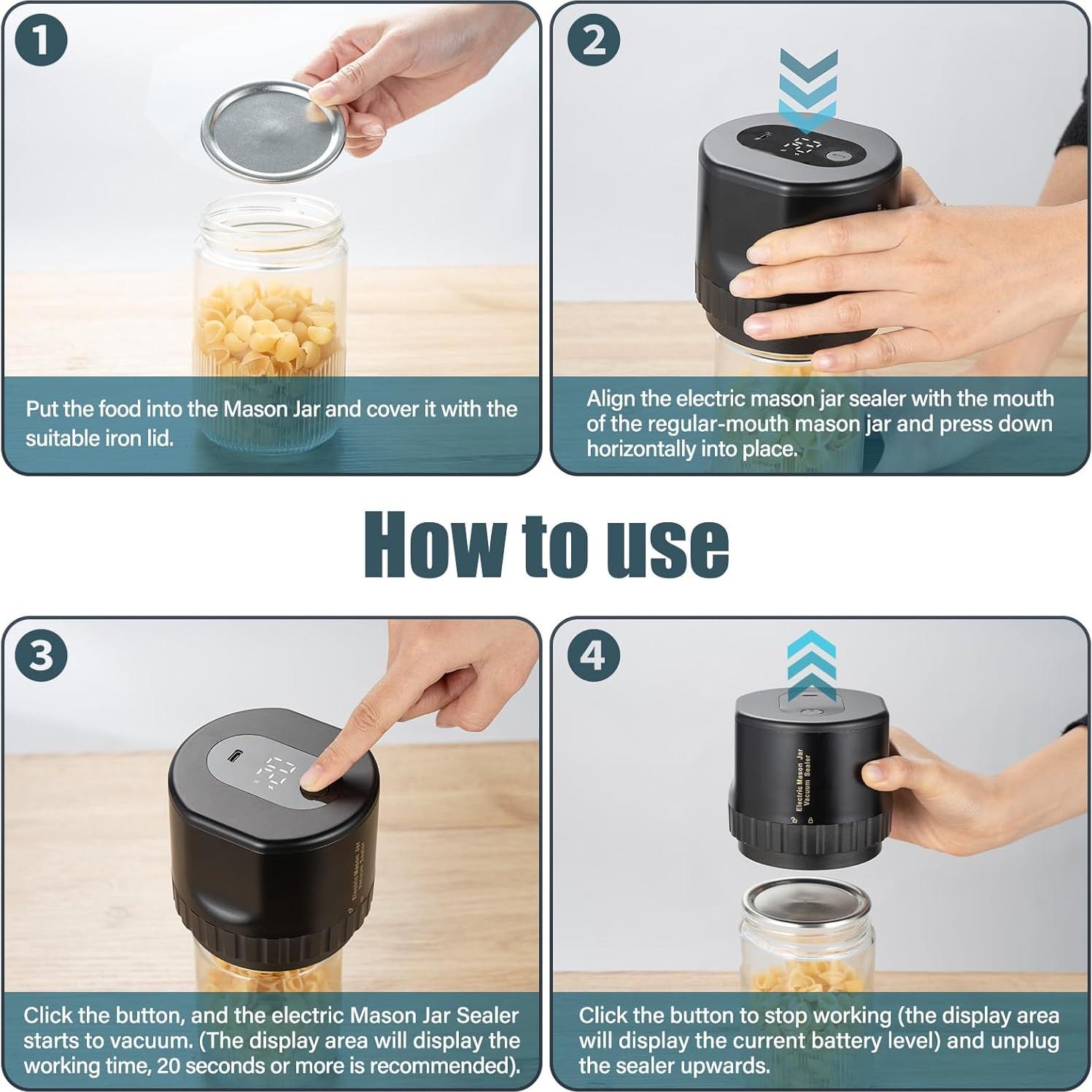 1

Put the food into the Mason Jar and cover it with the suitable iron lid.

2

Align the electric mason jar sealer with the mouth of the regular-mouth mason jar and press down horizontally into place.

How to use

3

Electric Mason Jar Vacuum Sealer

Click the button, and the electric Mason Jar Sealer starts to vacuum. (The display area will display the working time, 20 seconds or more is recommended).

4

Electric Mason Jar Vacuum Sealer

Click the button to stop working (the display area will display the current battery level) and unplug the sealer upwards.