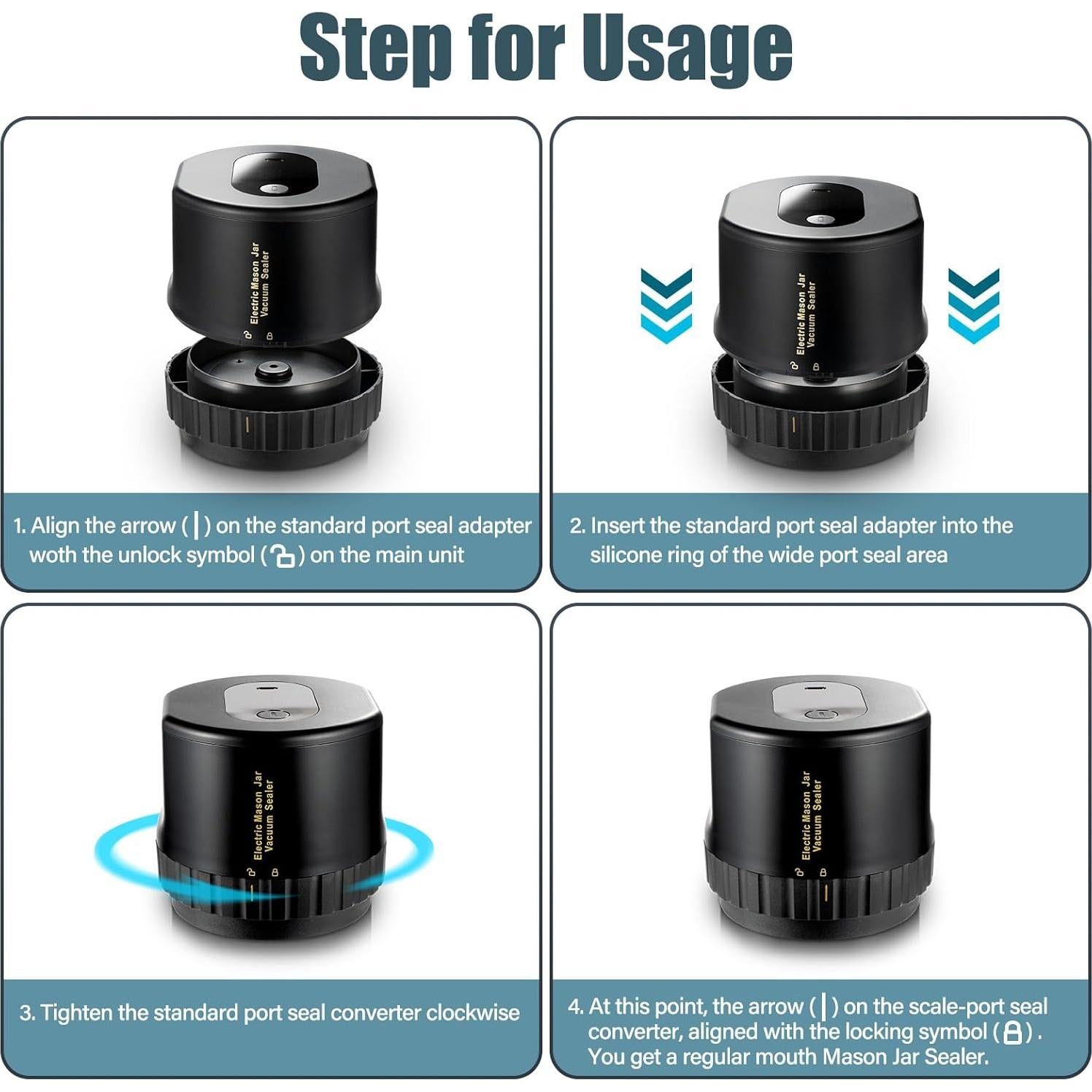 Step for Usage

Electric Mason Jar Vacuum Sealer

1. Align the arrow ( | ) on the standard port seal adapter woth the unlock symbol ( 🔓 ) on the main unit

Electric Mason Jar Vacuum Sealer

2. Insert the standard port seal adapter into the silicone ring of the wide port seal area

Electric Mason Jar Vacuum Sealer

3. Tighten the standard port seal converter clockwise

Electric Mason Jar Vacuum Sealer

4. At this point, the arrow ( | ) on the scale-port seal converter, aligned with the locking symbol ( 🔒 ) . You get a regular mouth Mason Jar Sealer.