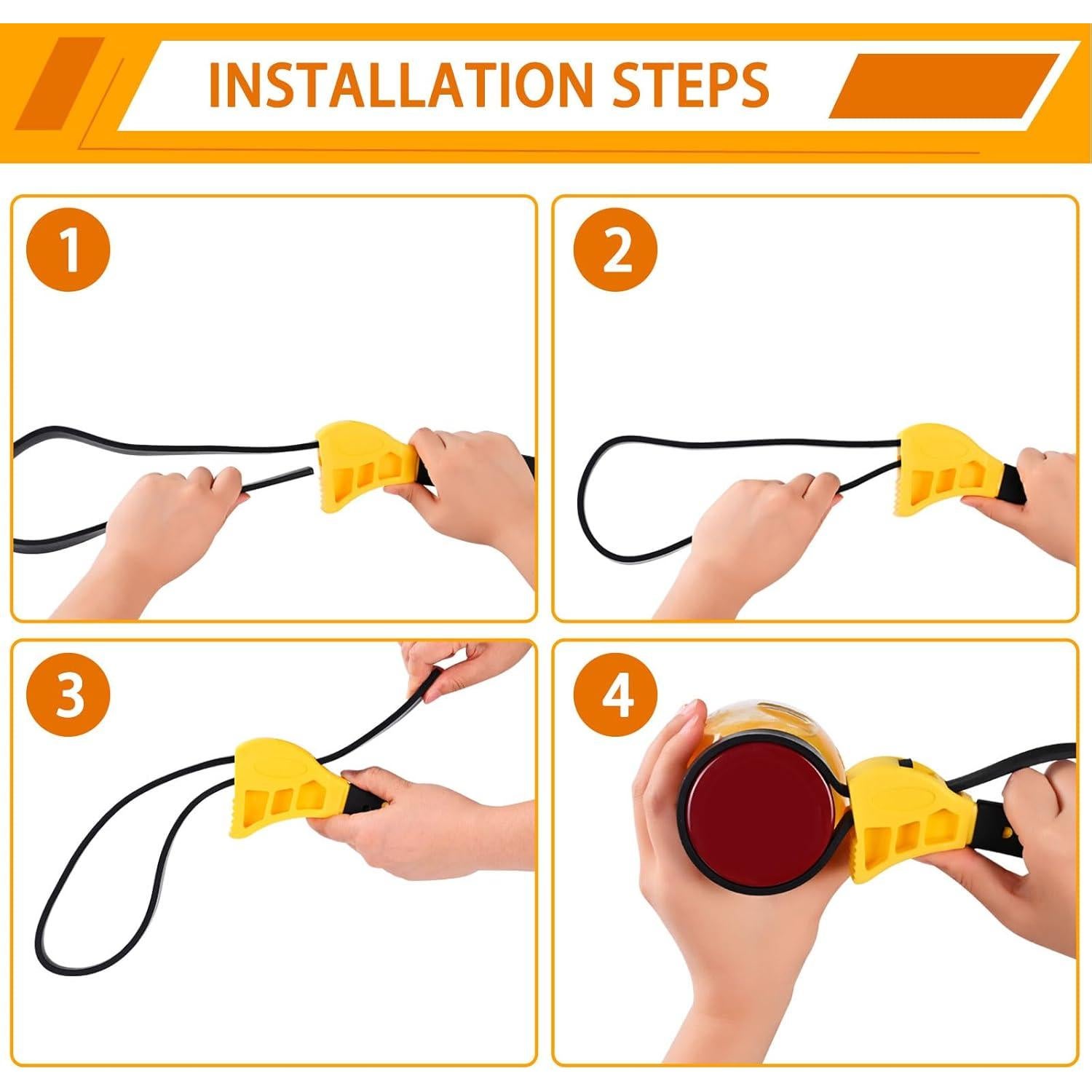 INSTALLATION STEPS

1

2

3

4