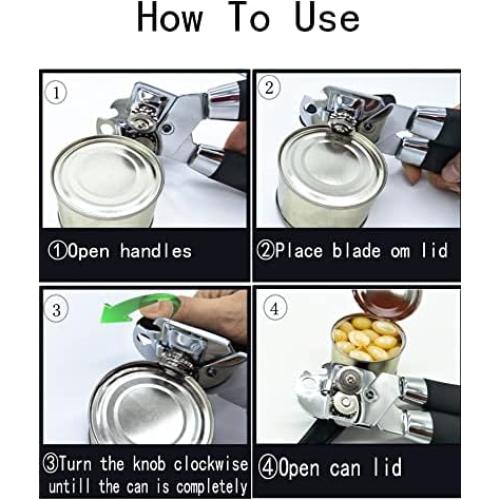 How To Use

1

①Open handles

2

②Place blade om lid

3

③Turn the knob clockwise untill the can is completely

4

④Open can lid