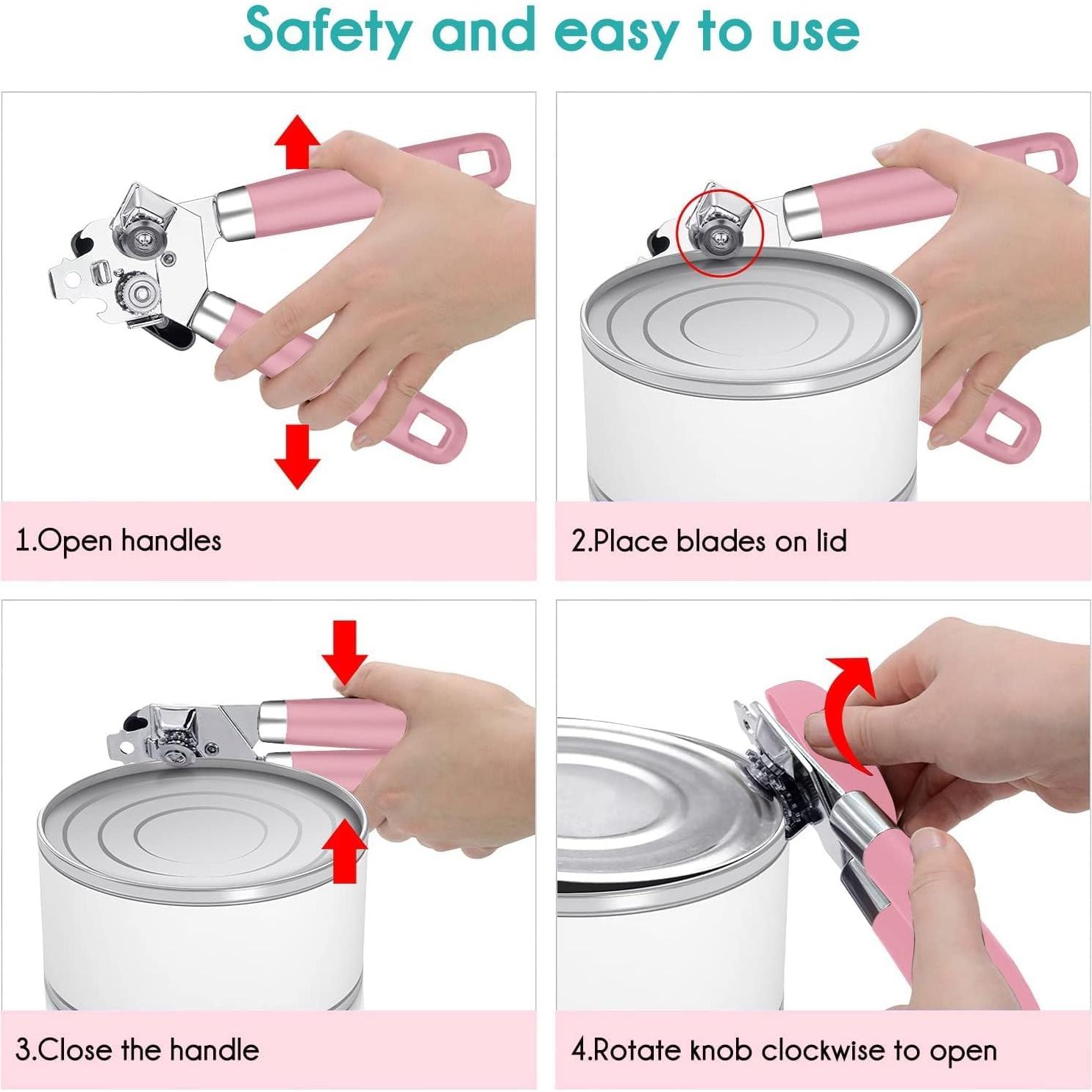 Safety and easy to use

1.Open handles

2.Place blades on lid

3.Close the handle

4.Rotate knob clockwise to open