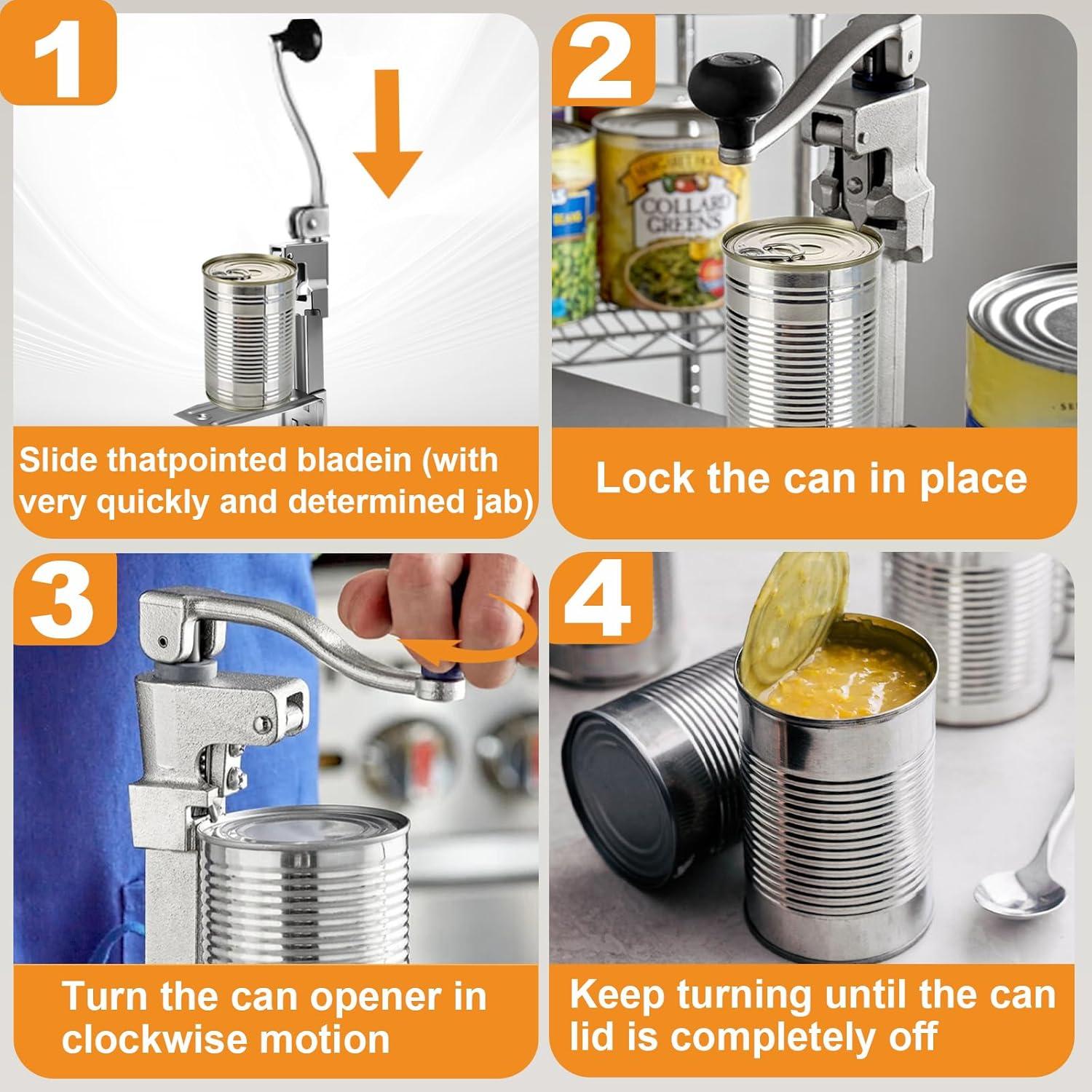 1

Slide thatpointed bladein (with very quickly and determined jab)

2

COLLARD GREENS

Lock the can in place

3

Turn the can opener in clockwise motion

4

Keep turning until the can lid is completely off