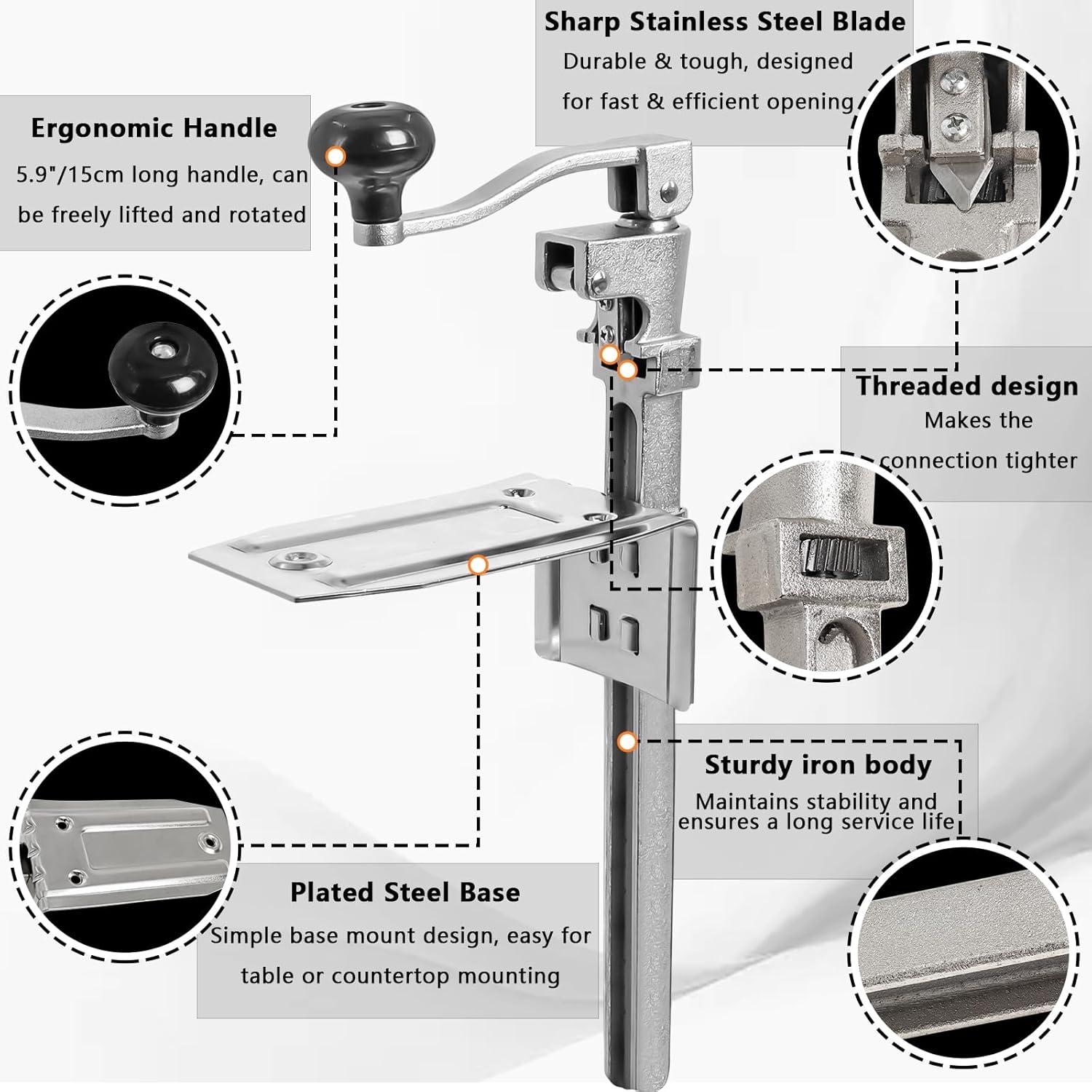 Sharp Stainless Steel Blade
Durable & tough, designed for fast & efficient opening

Ergonomic Handle
5.9"/15cm long handle, can be freely lifted and rotated

Threaded design
Makes the connection tighter

Sturdy iron body
Maintains stability and ensures a long service life

Plated Steel Base
Simple base mount design, easy for table or countertop mounting