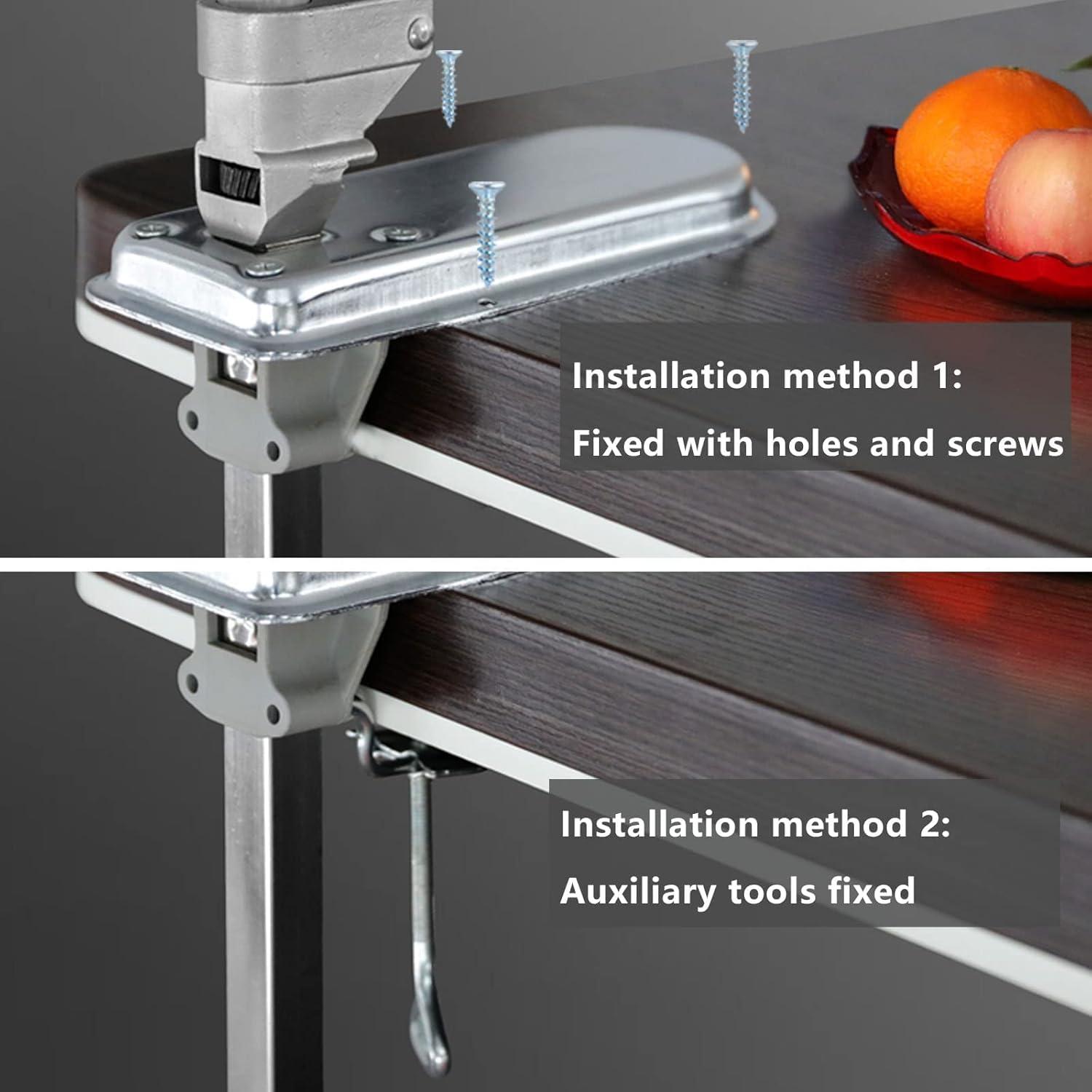 Installation method 1:
Fixed with holes and screws

Installation method 2:
Auxiliary tools fixed