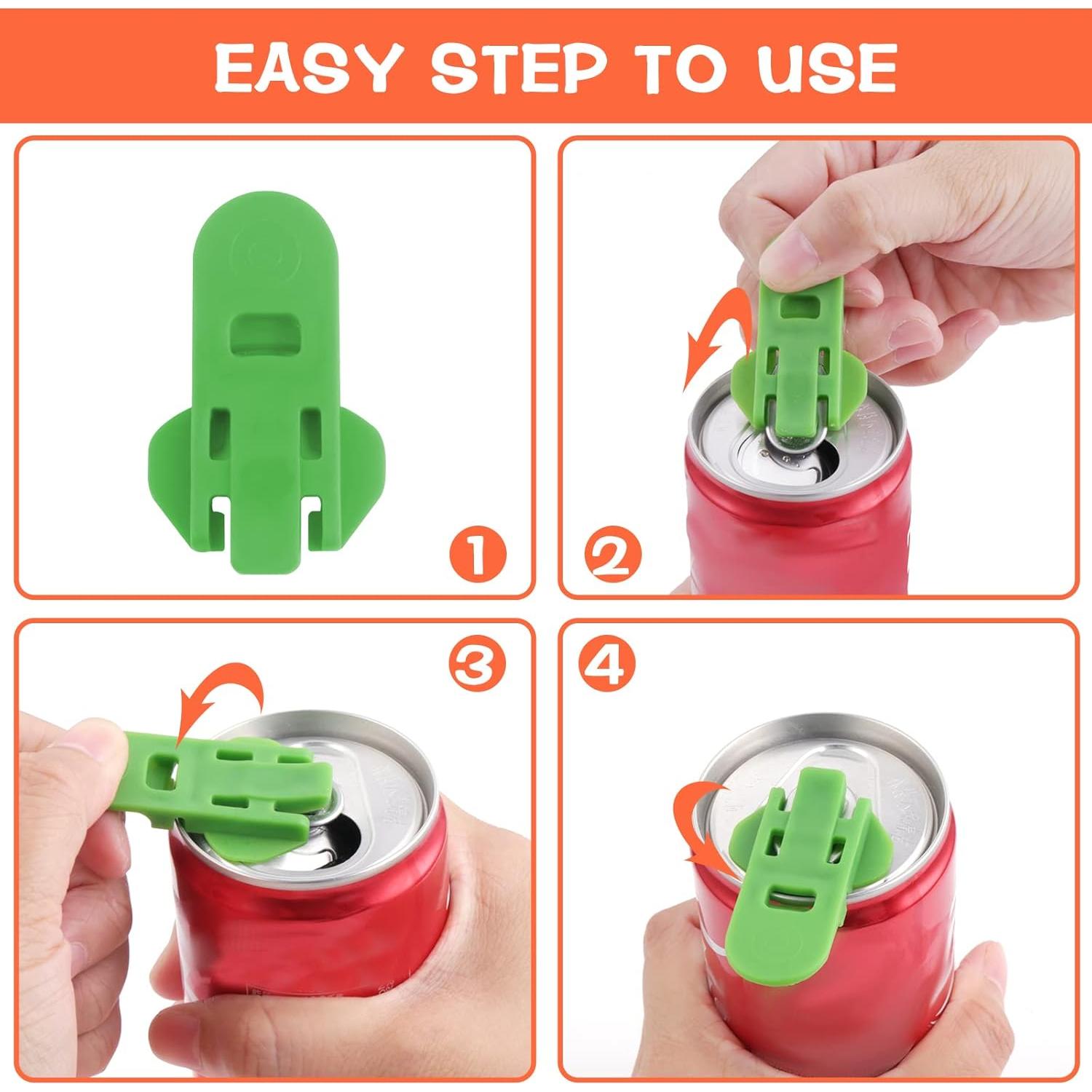 EASY STEP TO USE

1

2

3

4