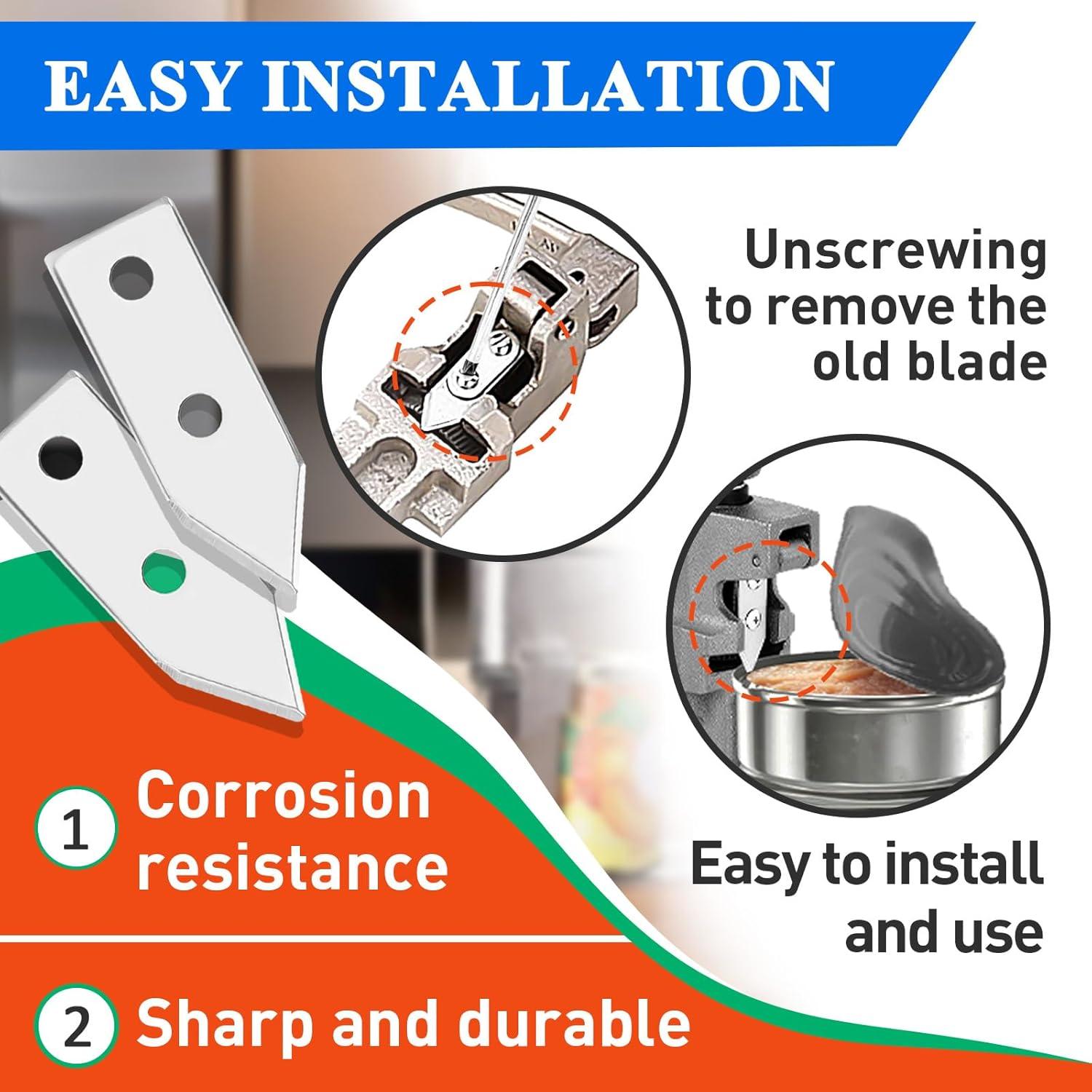 EASY INSTALLATION

Unscrewing to remove the old blade

Easy to install and use

1 Corrosion resistance

2 Sharp and durable