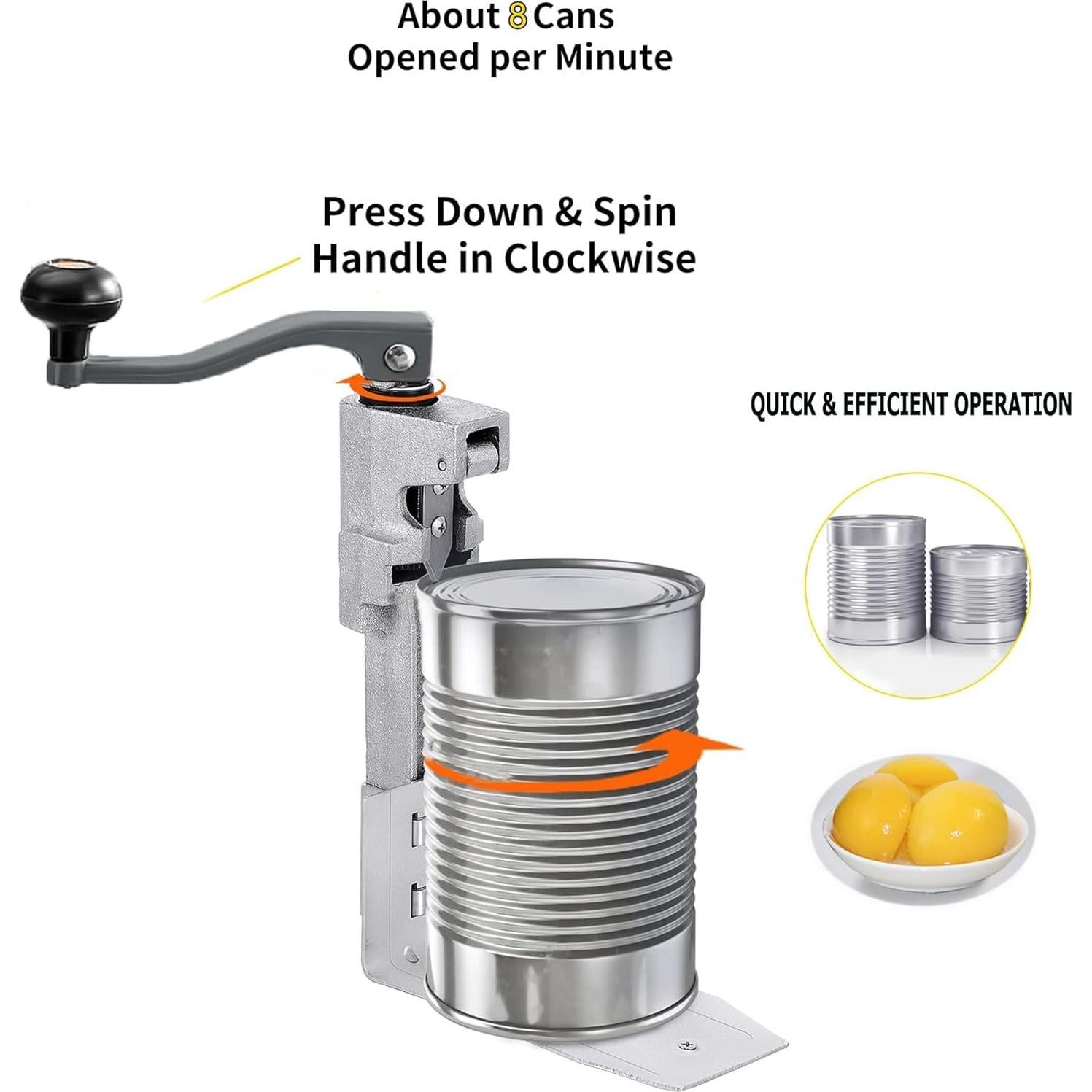 About 8 Cans
Opened per Minute

Press Down & Spin
Handle in Clockwise

QUICK & EFFICIENT OPERATION