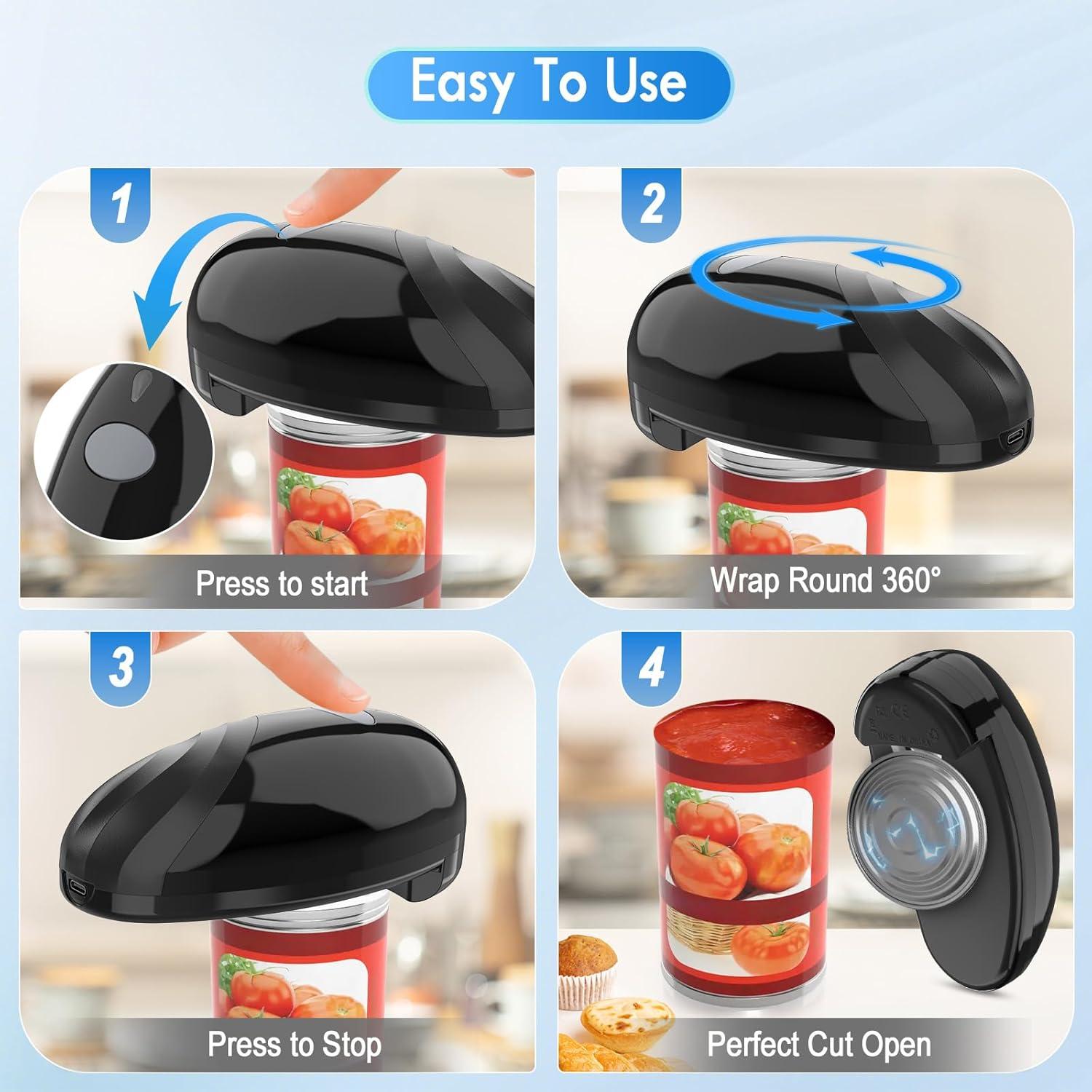 Easy To Use

1

Press to start

2

Wrap Round 360°

3

Press to Stop

4

Perfect Cut Open