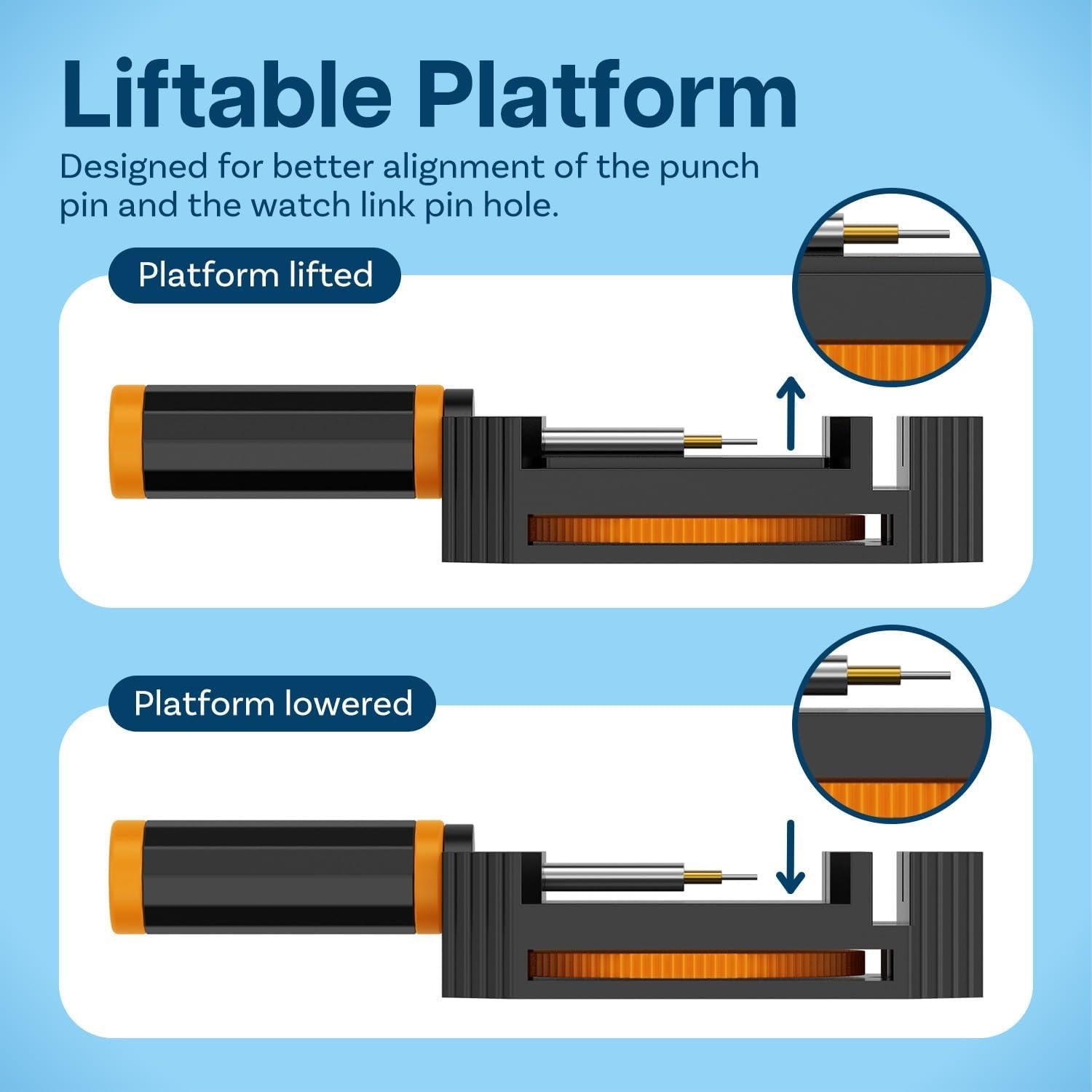 Liftable Platform

Designed for better alignment of the punch pin and the watch link pin hole.

Platform lifted

Platform lowered