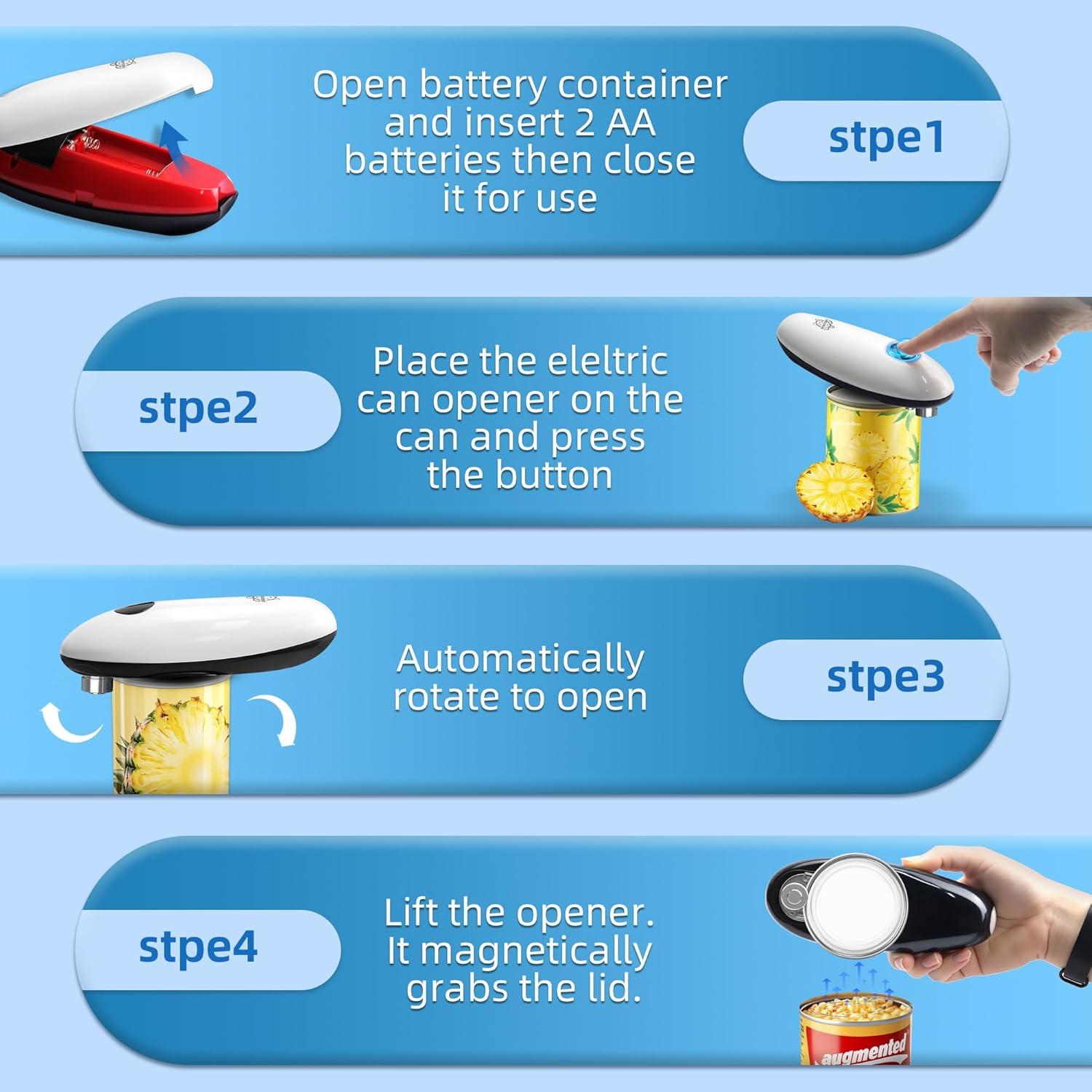 Open battery container and insert 2 AA batteries then close it for use

stpe1

stpe2

Place the eleltric can opener on the can and press the button

Automatically rotate to open

stpe3

stpe4

Lift the opener. It magnetically grabs the lid.

augmented