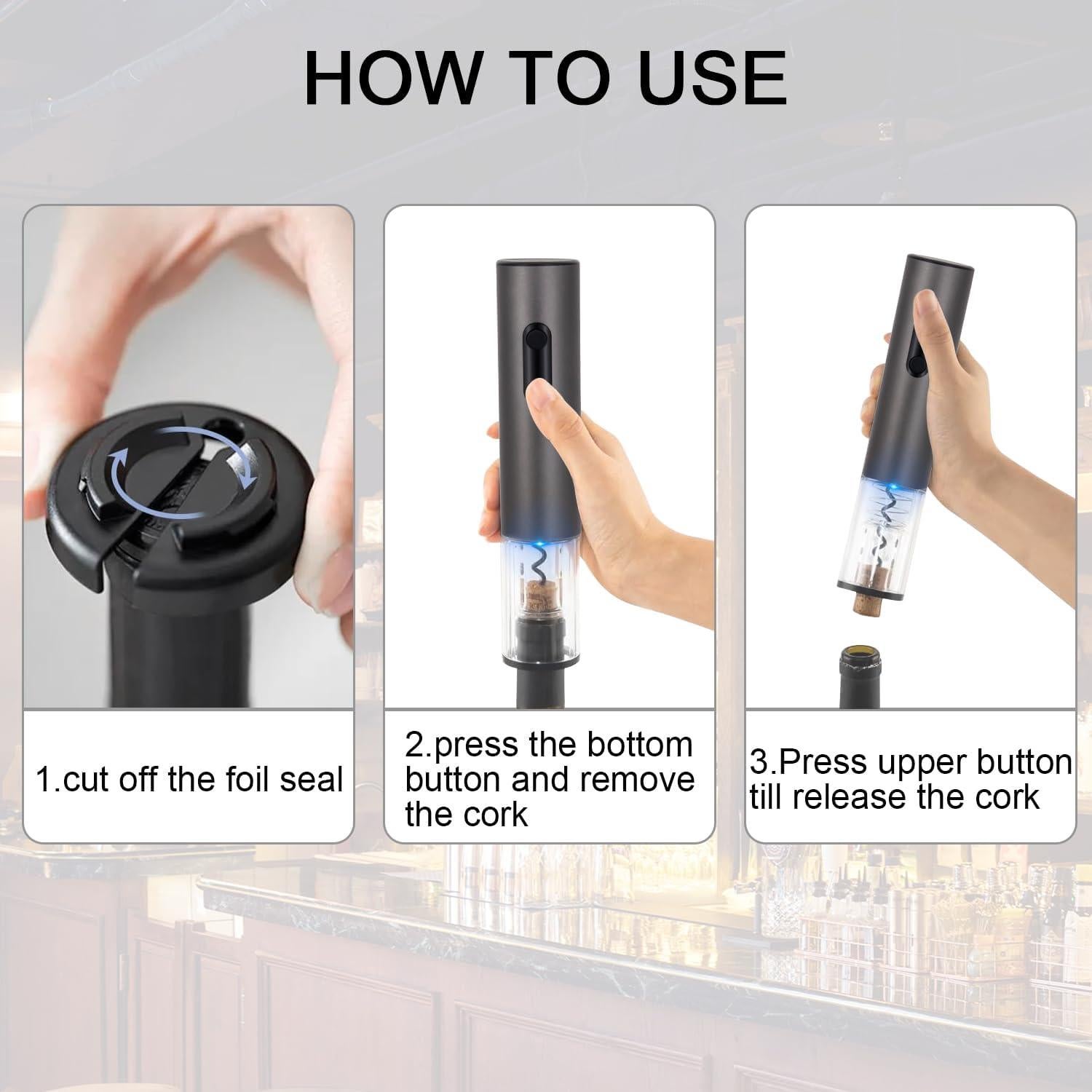 HOW TO USE

1.cut off the foil seal

2.press the bottom button and remove the cork

3.Press upper button till release the cork