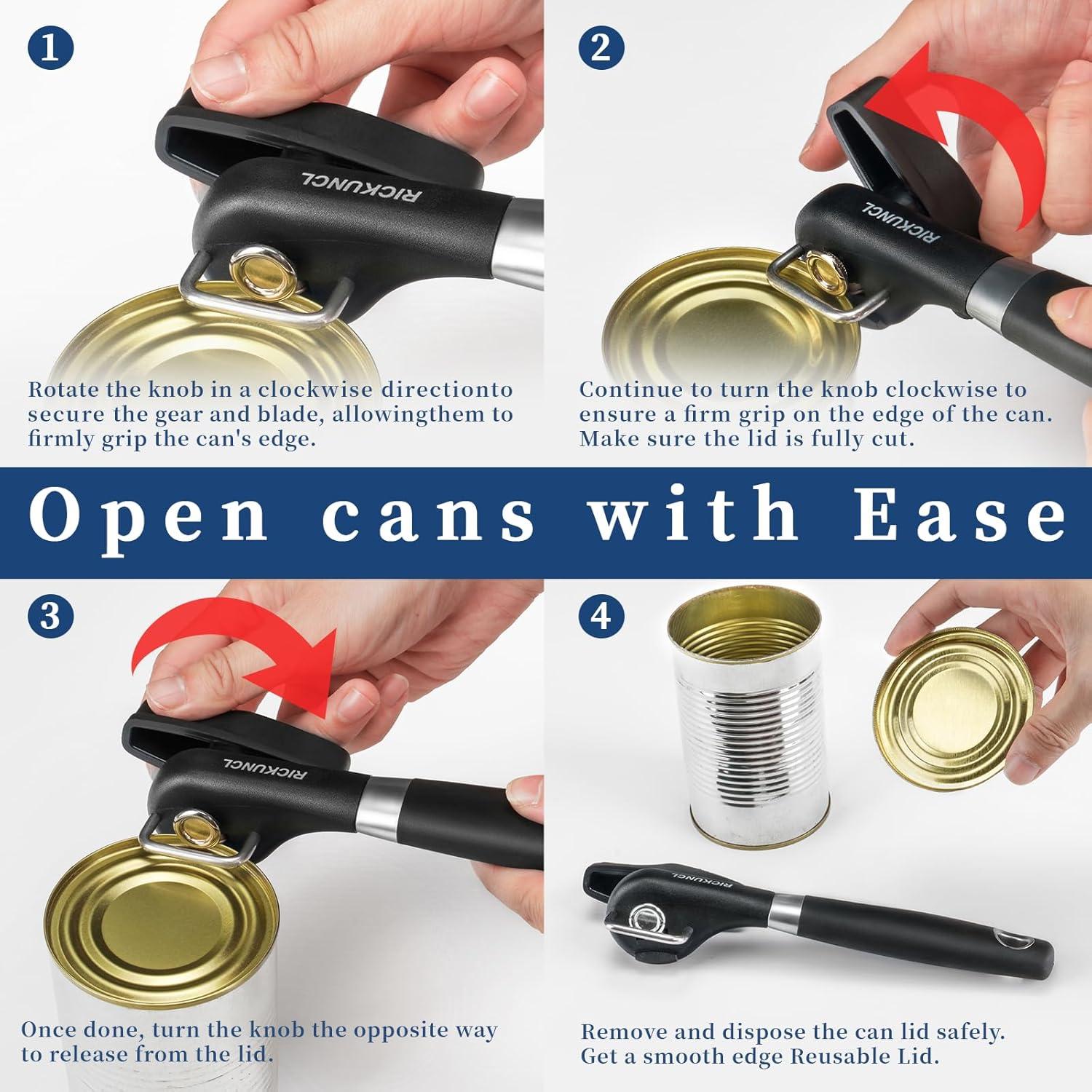 1

RICKUNCL

Rotate the knob in a clockwise directionto secure the gear and blade, allowingthem to firmly grip the can's edge.

2

RICKUNCL

Continue to turn the knob clockwise to ensure a firm grip on the edge of the can. Make sure the lid is fully cut.

Open cans with Ease

3

RICKUNCL

Once done, turn the knob the opposite way to release from the lid.

4

RICKUNCL

Remove and dispose the can lid safely. Get a smooth edge Reusable Lid.