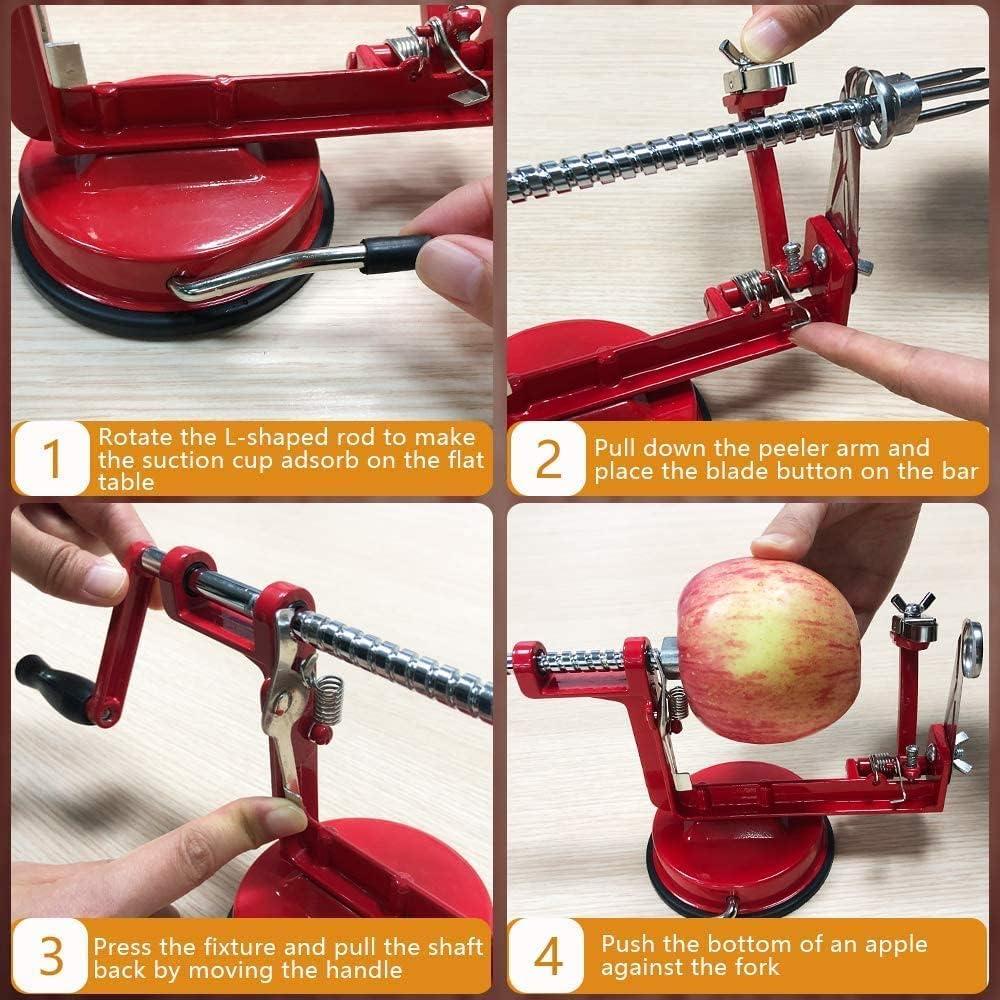 1 Rotate the L-shaped rod to make the suction cup adsorb on the flat table

2 Pull down the peeler arm and place the blade button on the bar

3 Press the fixture and pull the shaft back by moving the handle

4 Push the bottom of an apple against the fork