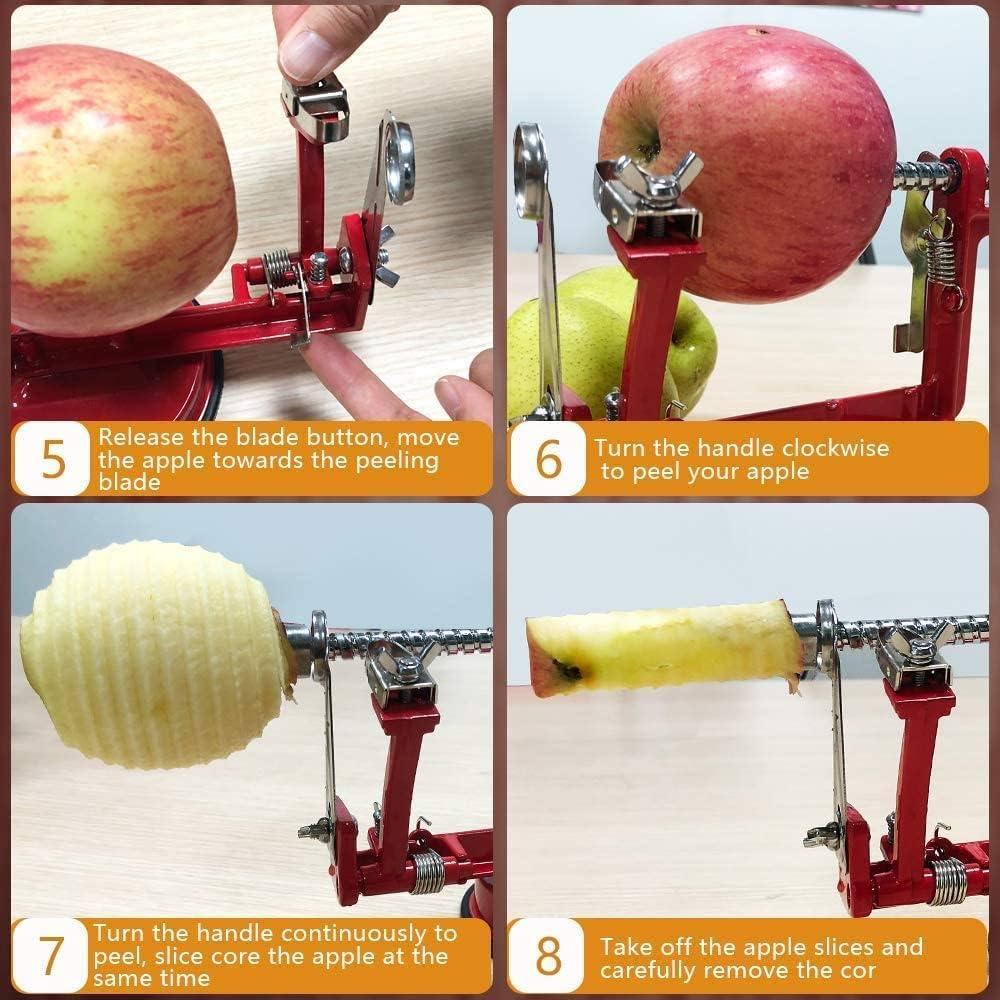 5 Release the blade button, move the apple towards the peeling blade

6 Turn the handle clockwise to peel your apple

7 Turn the handle continuously to peel, slice core the apple at the same time

8 Take off the apple slices and carefully remove the cor