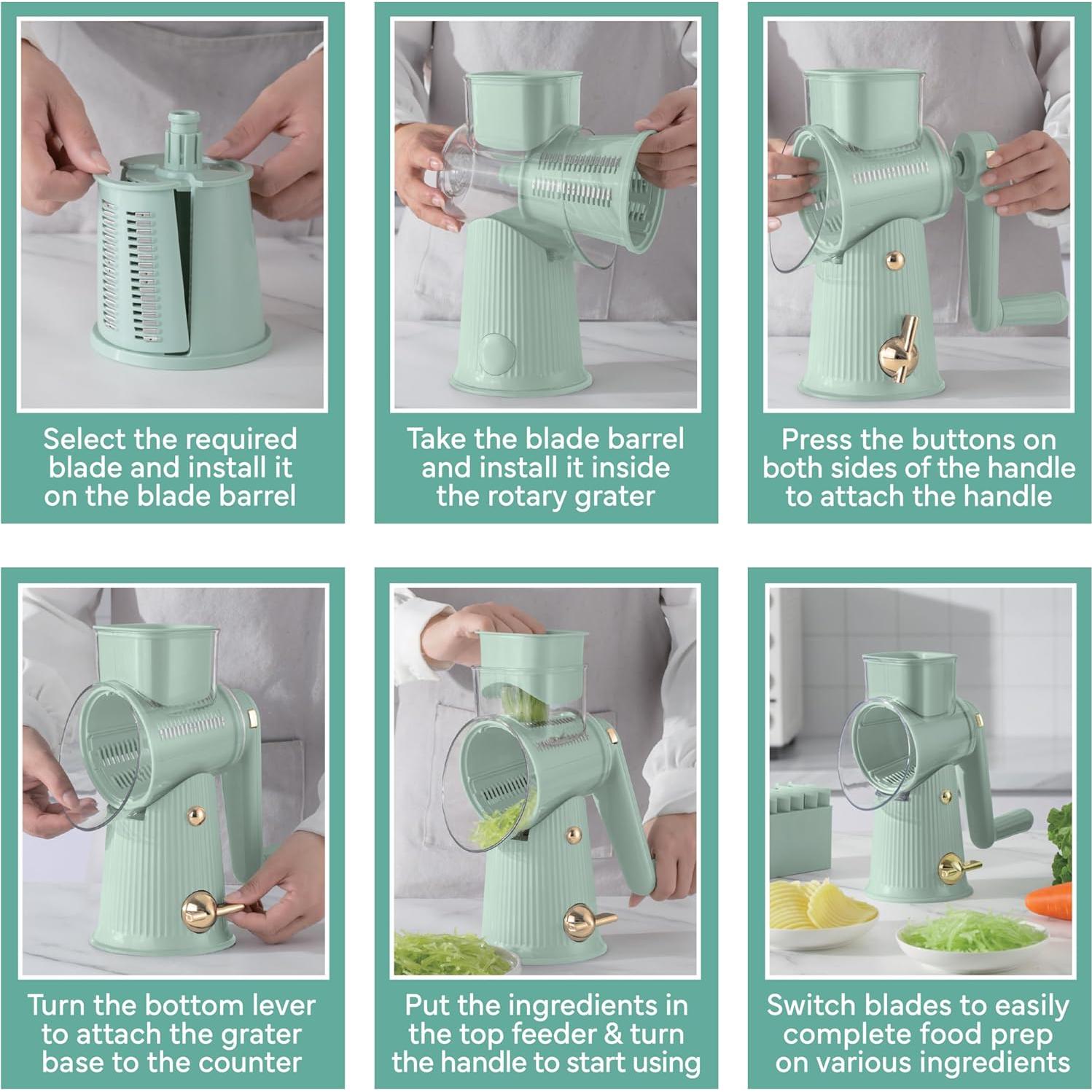 Select the required blade and install it on the blade barrel

Take the blade barrel and install it inside the rotary grater

Press the buttons on both sides of the handle to attach the handle

Turn the bottom lever to attach the grater base to the counter

Put the ingredients in the top feeder & turn the handle to start using

Switch blades to easily complete food prep on various ingredients