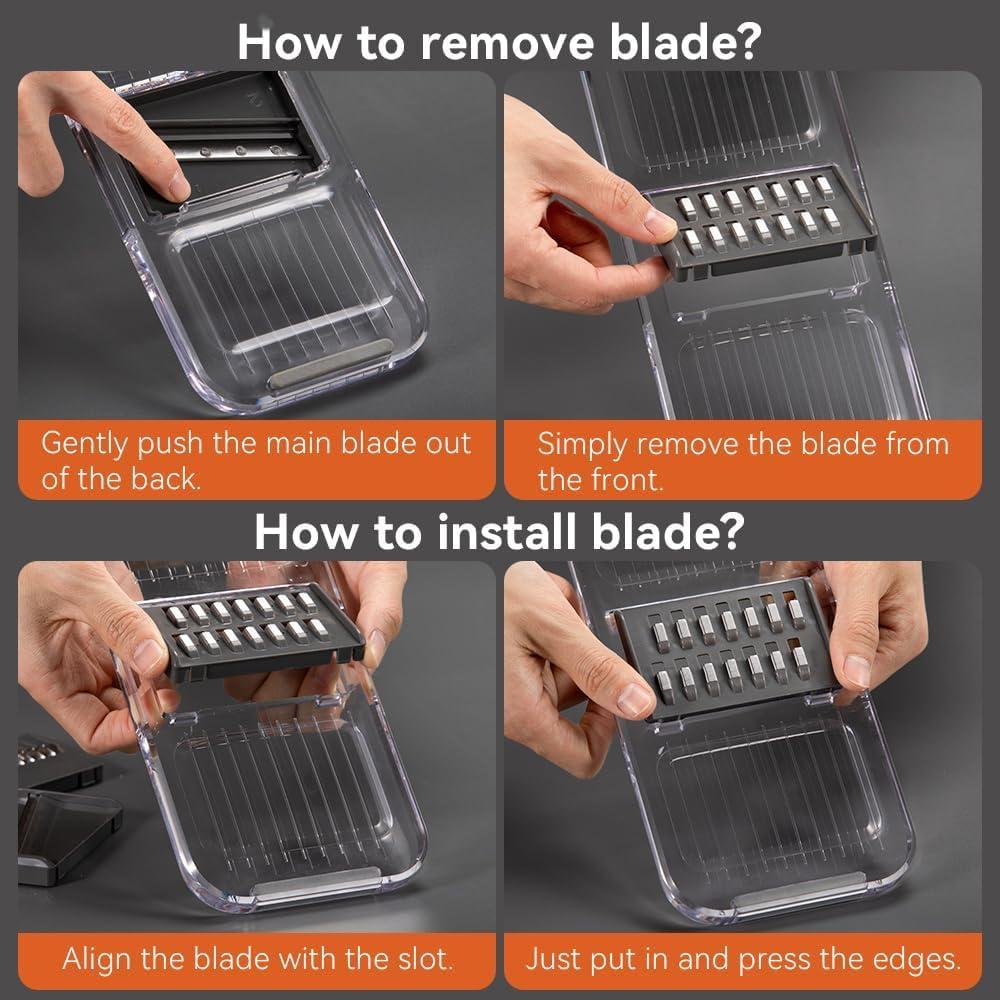 How to remove blade?

Gently push the main blade out of the back.

Simply remove the blade from the front.

How to install blade?

Align the blade with the slot.

Just put in and press the edges.