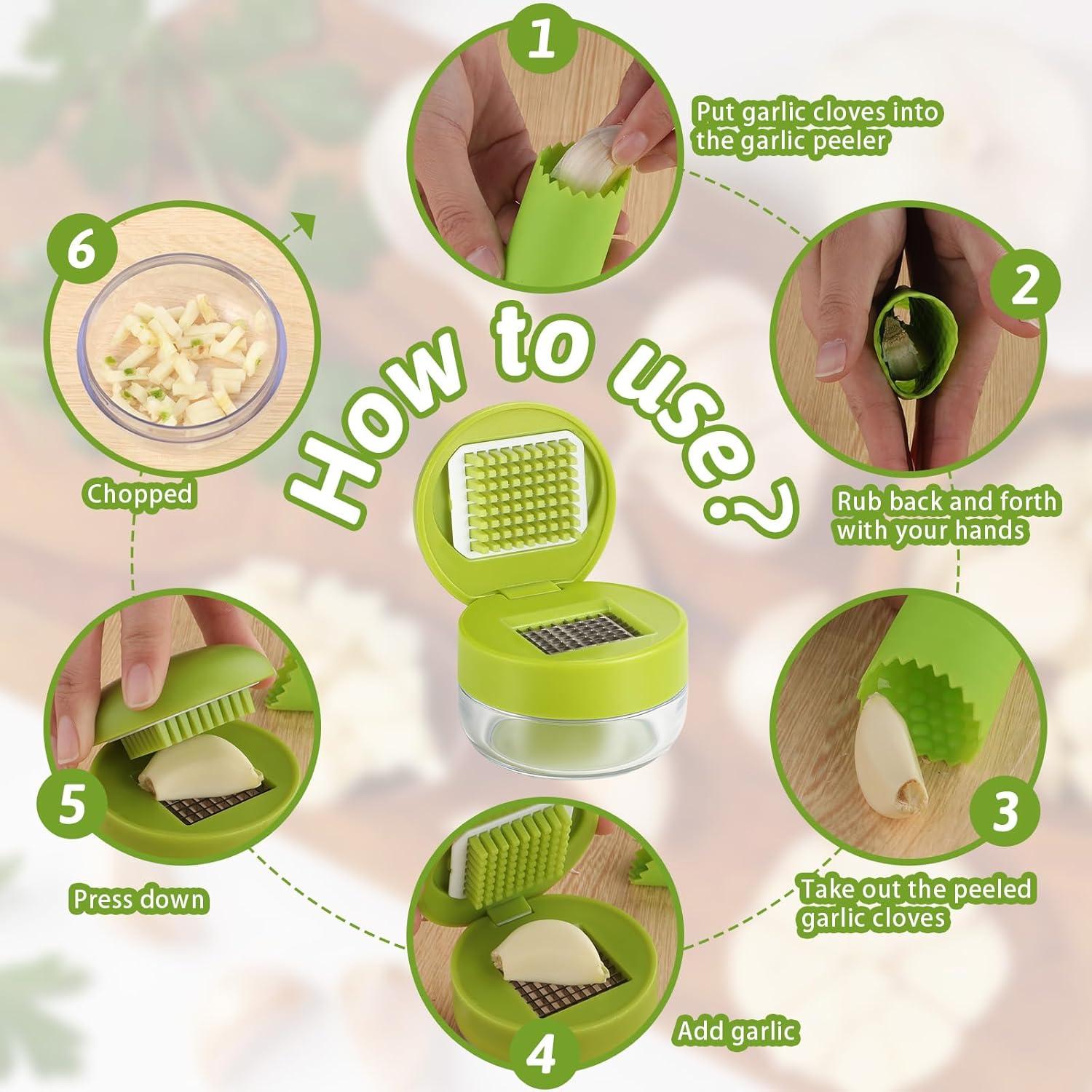 How to use?

1
Put garlic cloves into the garlic peeler

2
Rub back and forth with your hands

3
Take out the peeled garlic cloves

4
Add garlic

5
Press down

6
Chopped