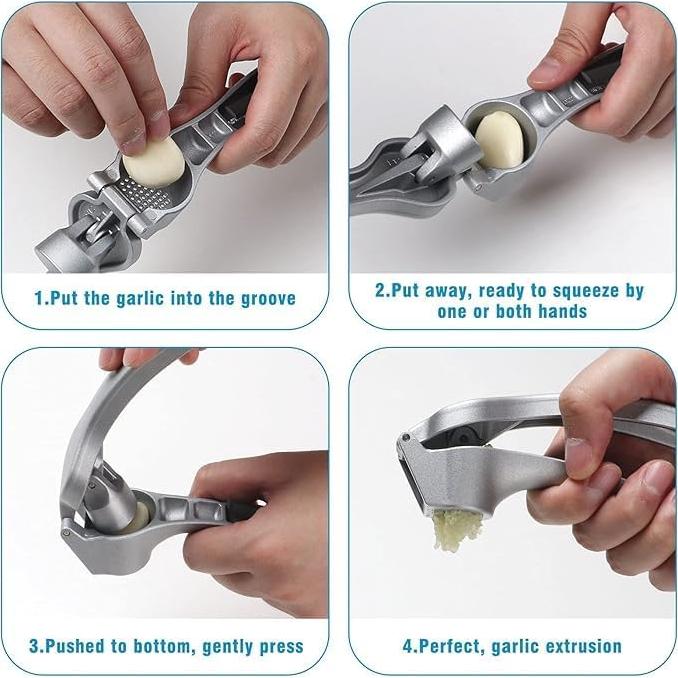 1.Put the garlic into the groove

2.Put away, ready to squeeze by one or both hands

3.Pushed to bottom, gently press

4.Perfect, garlic extrusion