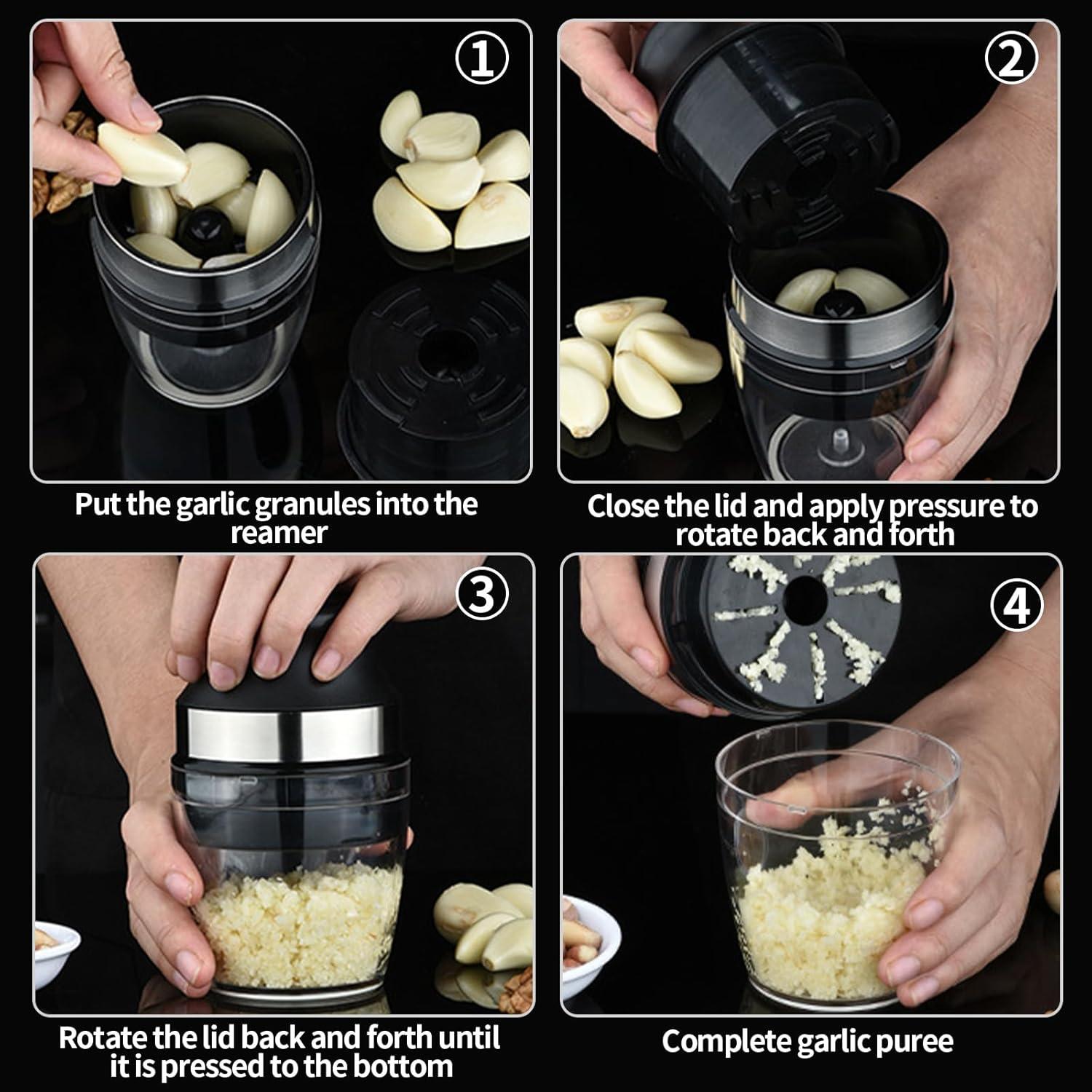 ①

Put the garlic granules into the reamer

②

Close the lid and apply pressure to rotate back and forth

③

Rotate the lid back and forth until it is pressed to the bottom

④

Complete garlic puree